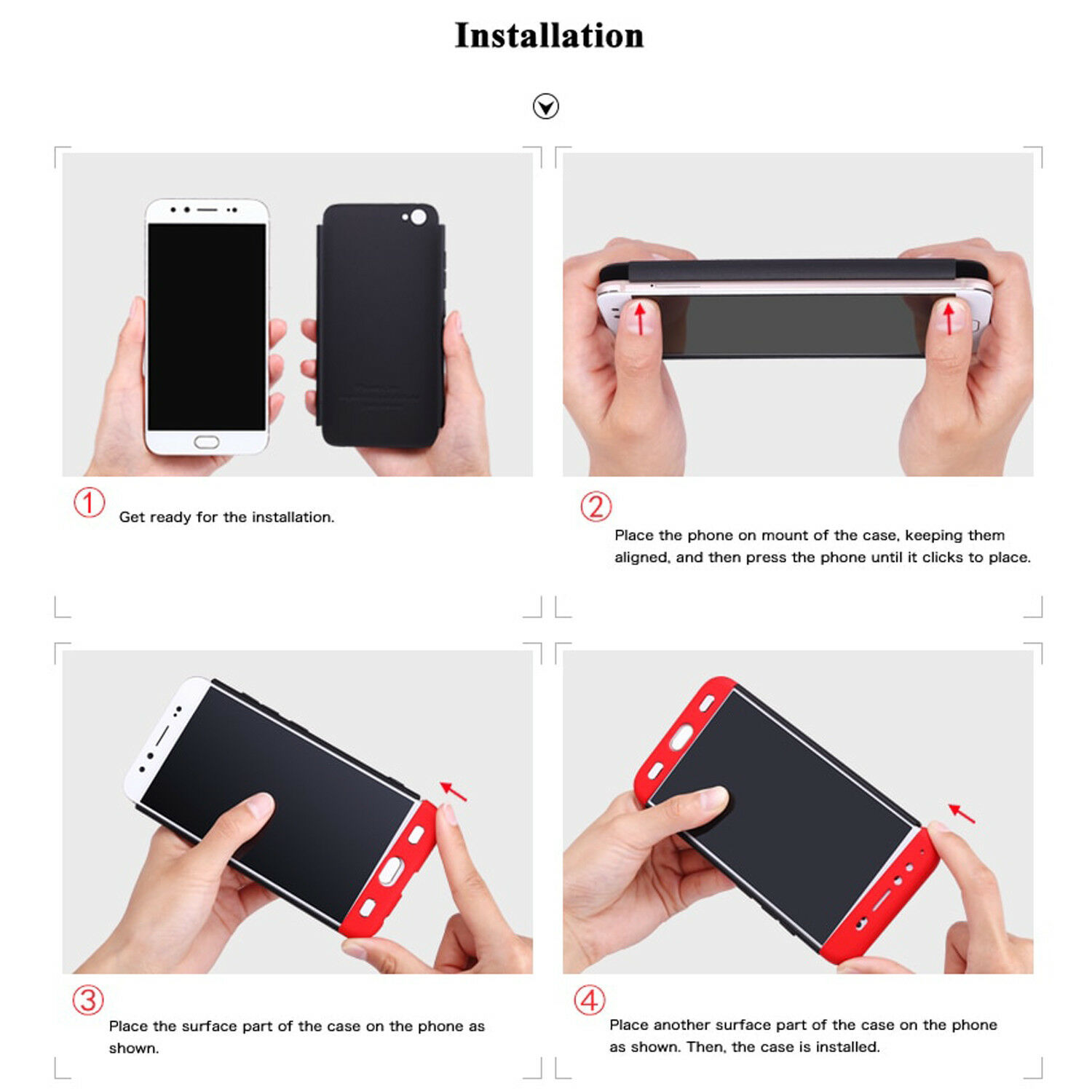 Installation

①
Get ready for the installation.

②
Place the phone on mount of the case, keeping them aligned, and then press the phone until it clicks to place.

③
Place the surface part of the case on the phone as shown.

④
Place another surface part of the case on the phone as shown. Then, the case is installed.