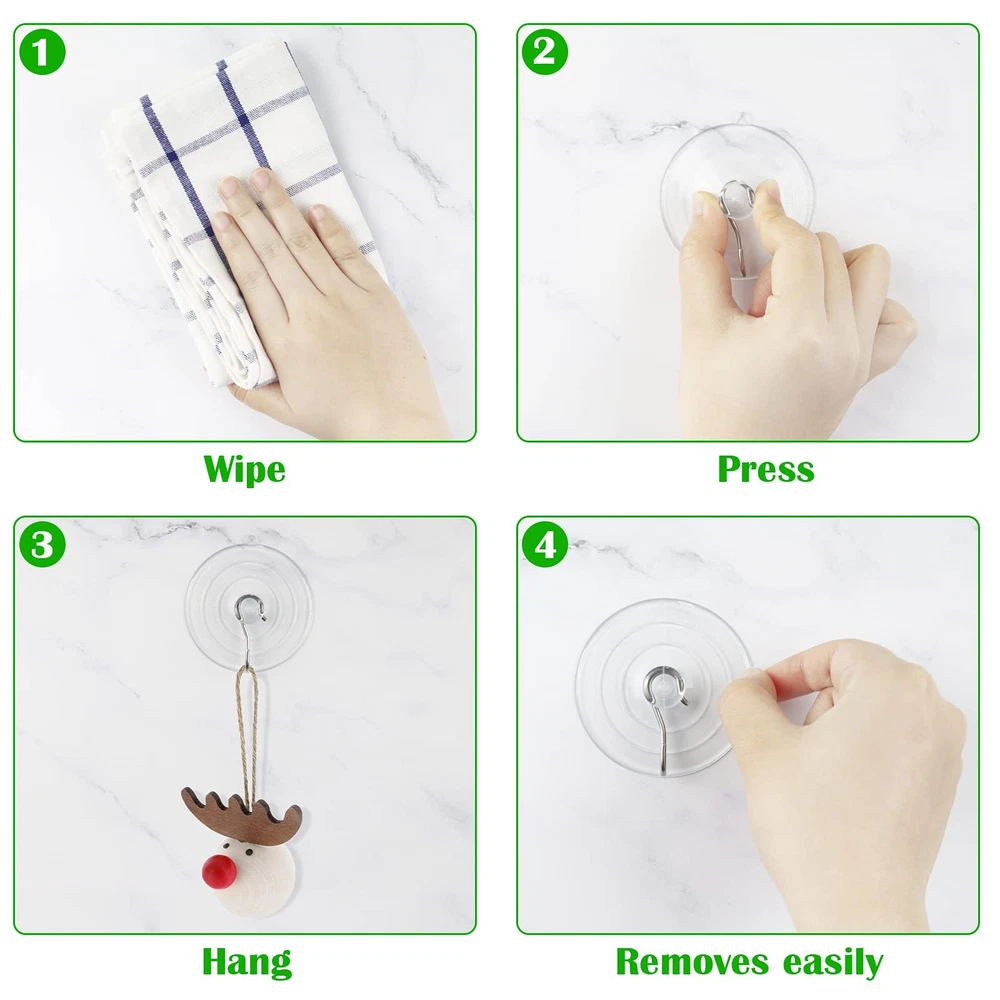 1
Wipe

2
Press

3
Hang

4
Removes easily