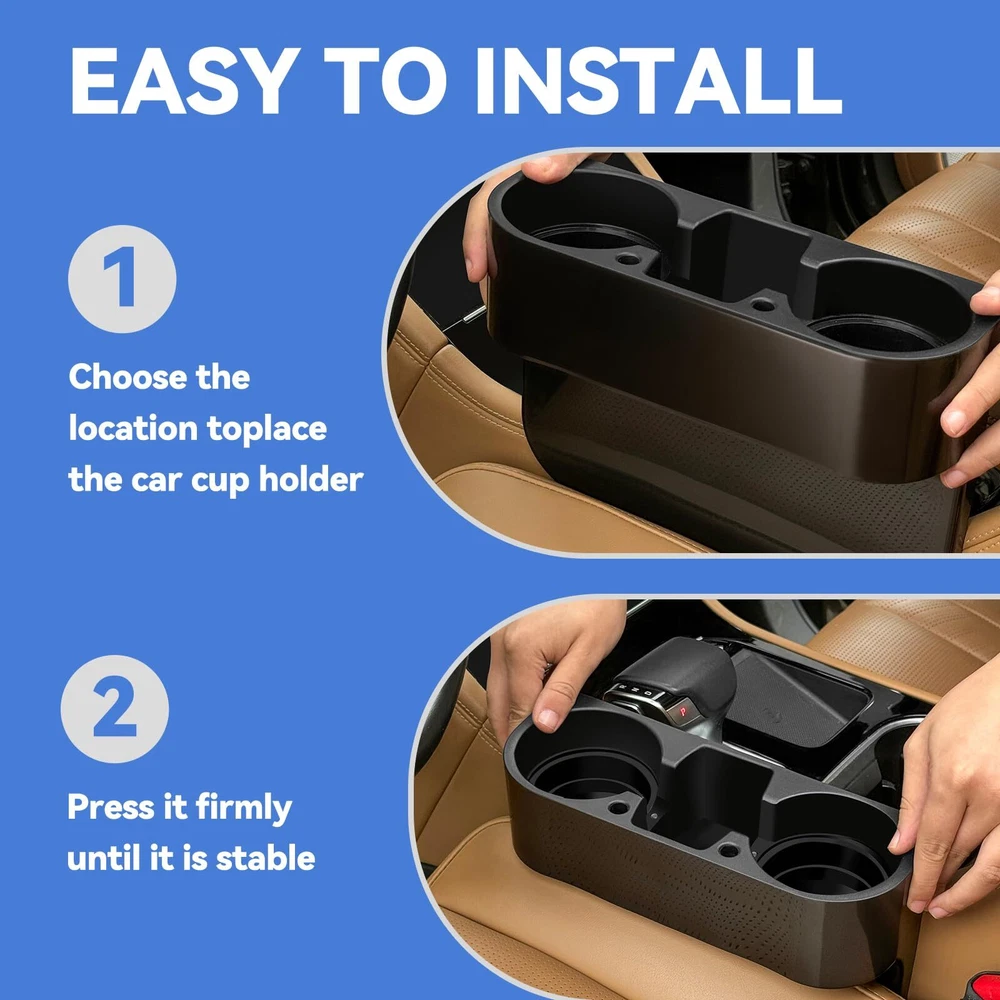 EASY TO INSTALL

1

Choose the location toplace the car cup holder

2

Press it firmly until it is stable