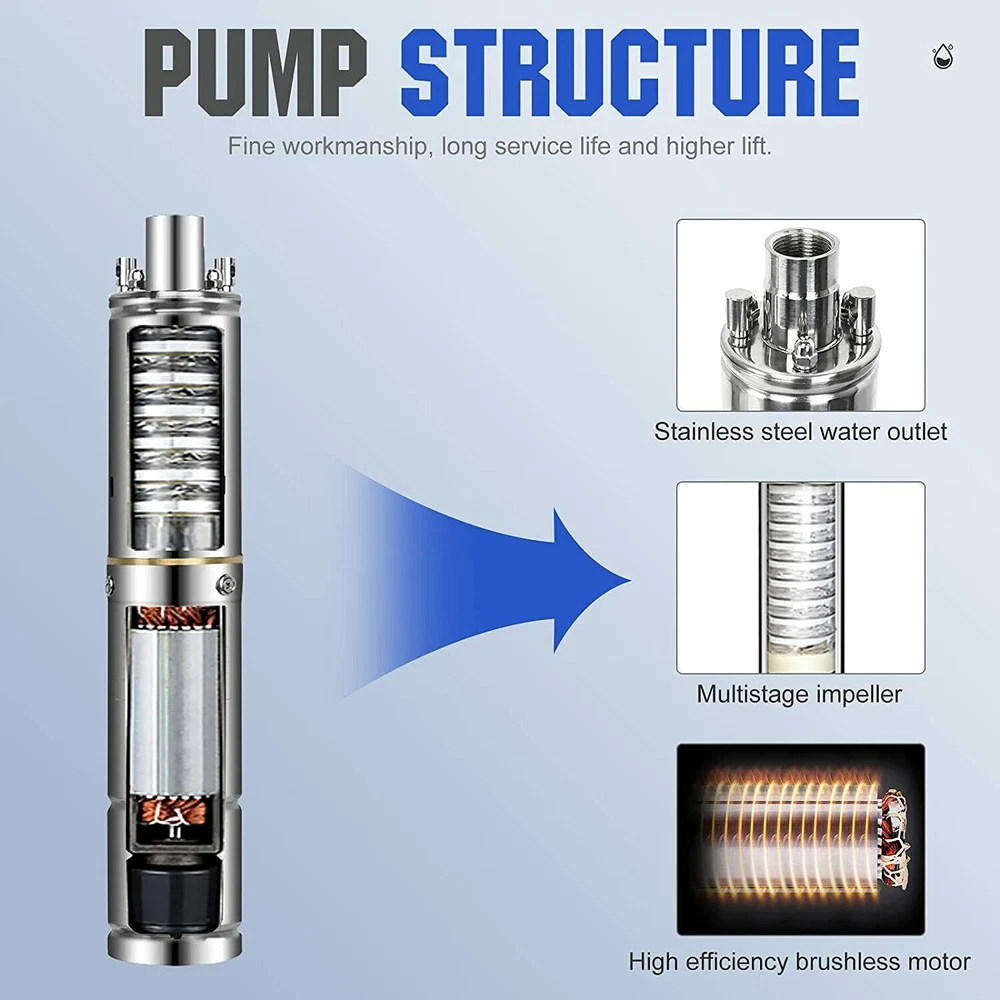 PUMP STRUCTURE

Fine workmanship, long service life and higher lift.

Stainless steel water outlet

Multistage impeller

High efficiency brushless motor