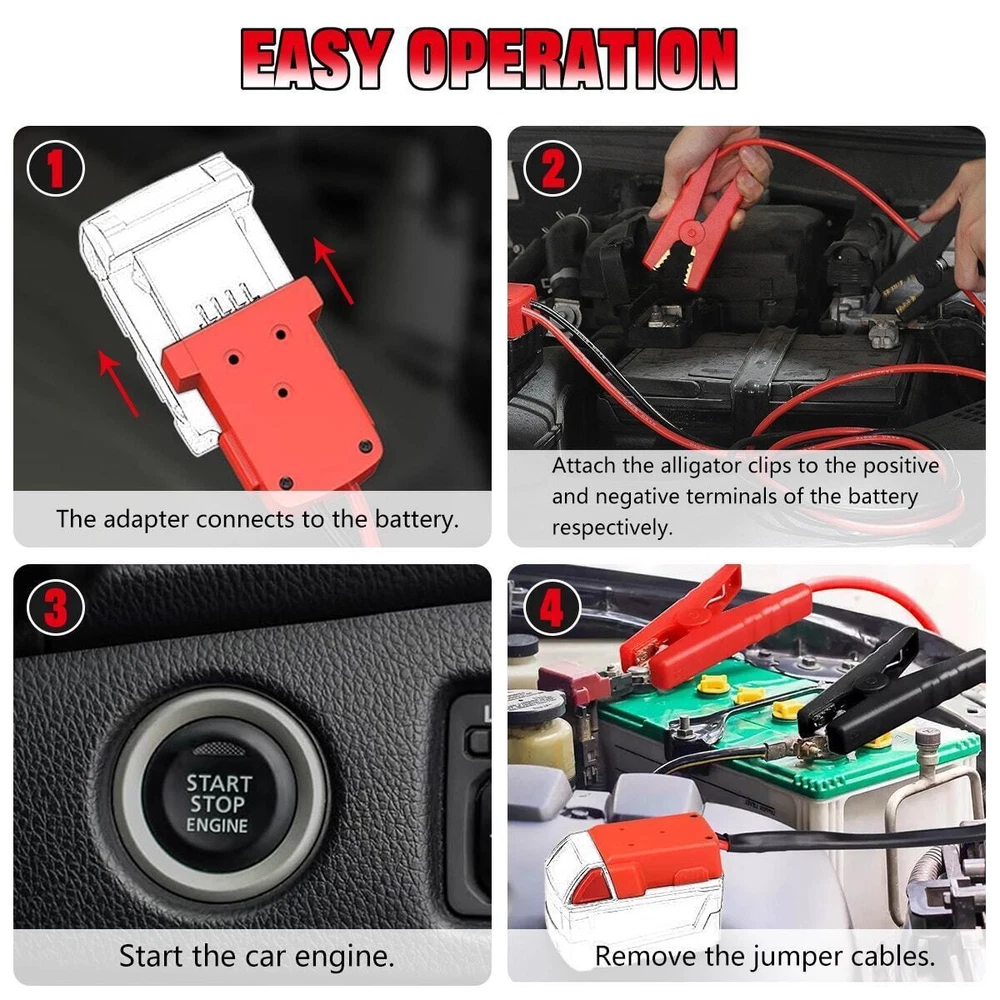 EASY OPERATION

1

The adapter connects to the battery.

2

Attach the alligator clips to the positive and negative terminals of the battery respectively.

3

START
STOP
ENGINE

Start the car engine.

4

Remove the jumper cables.