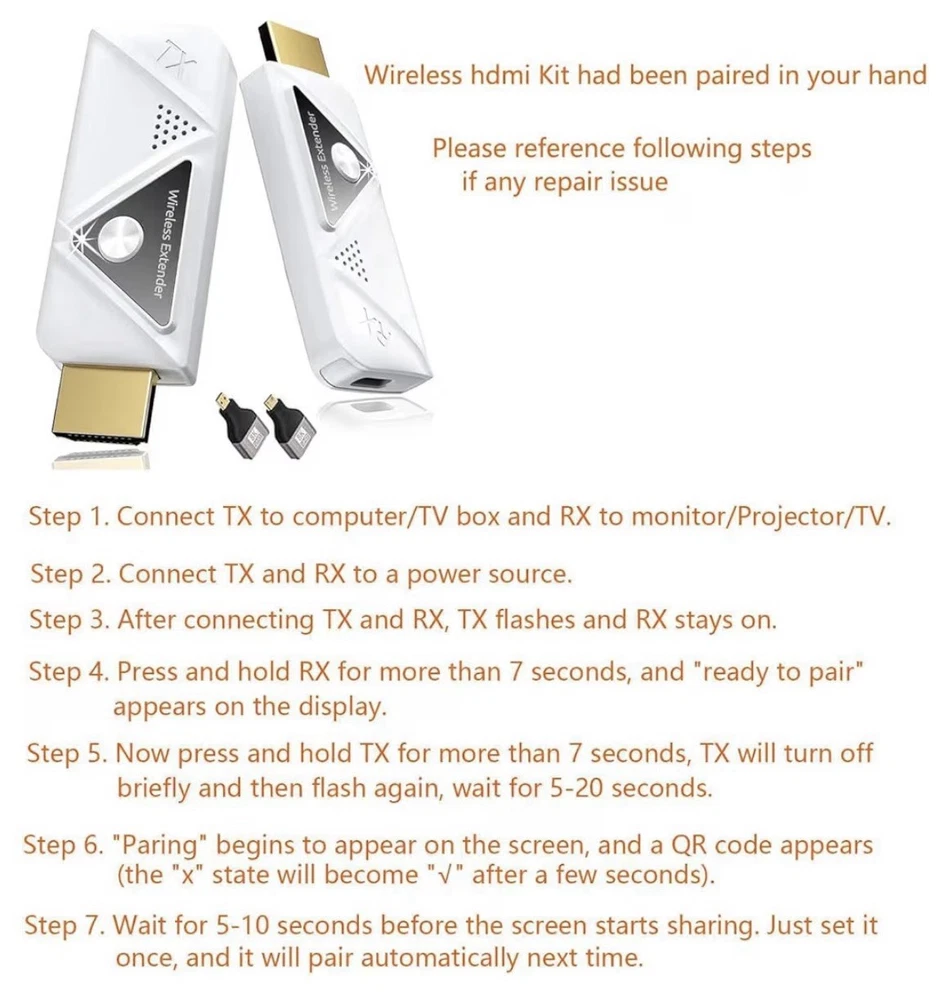 TX

Wireless Extender

Wireless Extender

RX

Wireless hdmi Kit had been paired in your hand

Please reference following steps if any repair issue

Step 1. Connect TX to computer/TV box and RX to monitor/Projector/TV.

Step 2. Connect TX and RX to a power source.

Step 3. After connecting TX and RX, TX flashes and RX stays on.

Step 4. Press and hold RX for more than 7 seconds, and "ready to pair" appears on the display.

Step 5. Now press and hold TX for more than 7 seconds, TX will turn off briefly and then flash again, wait for 5-20 seconds.

Step 6. "Paring" begins to appear on the screen, and a QR code appears (the "x" state will become "√" after a few seconds).

Step 7. Wait for 5-10 seconds before the screen starts sharing. Just set it once, and it will pair automatically next time.