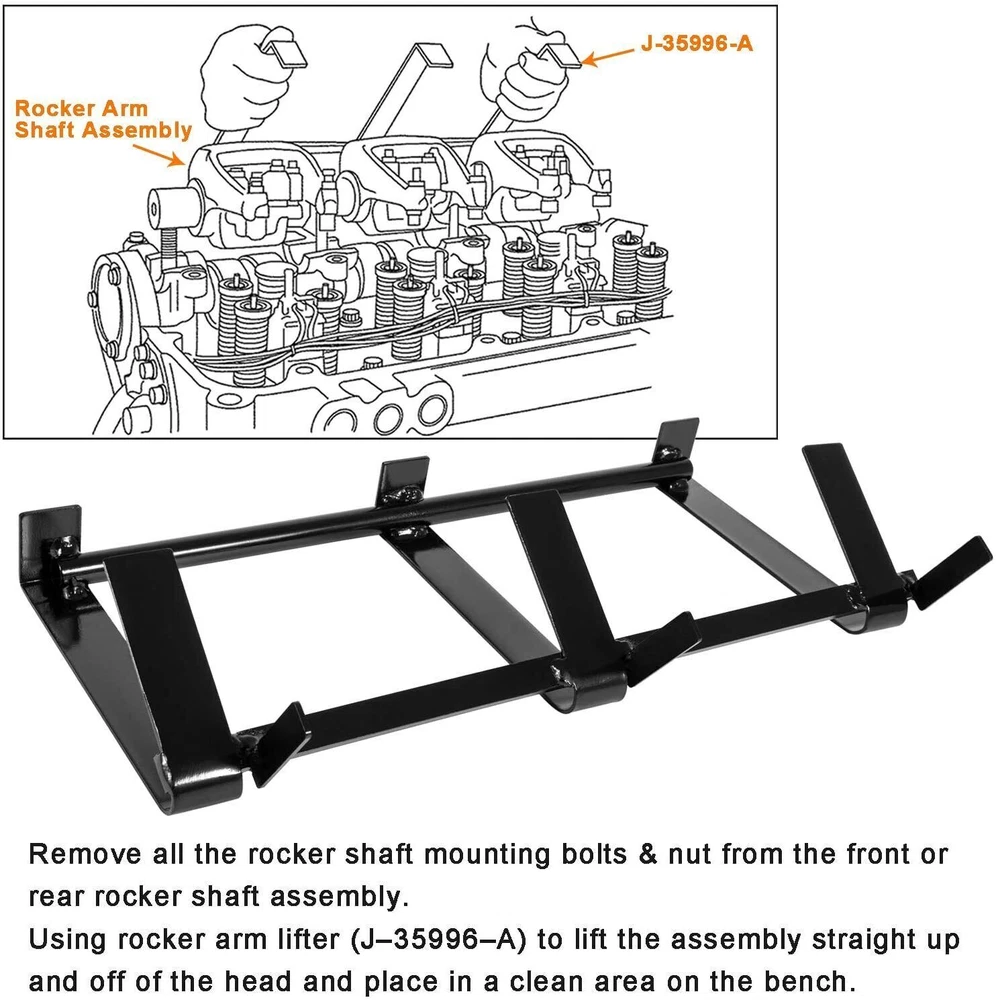 Rocker Arm Shaft Assembly

J-35996-A

Remove all the rocker shaft mounting bolts & nut from the front or rear rocker shaft assembly.
Using rocker arm lifter (J–35996–A) to lift the assembly straight up and off of the head and place in a clean area on the bench.