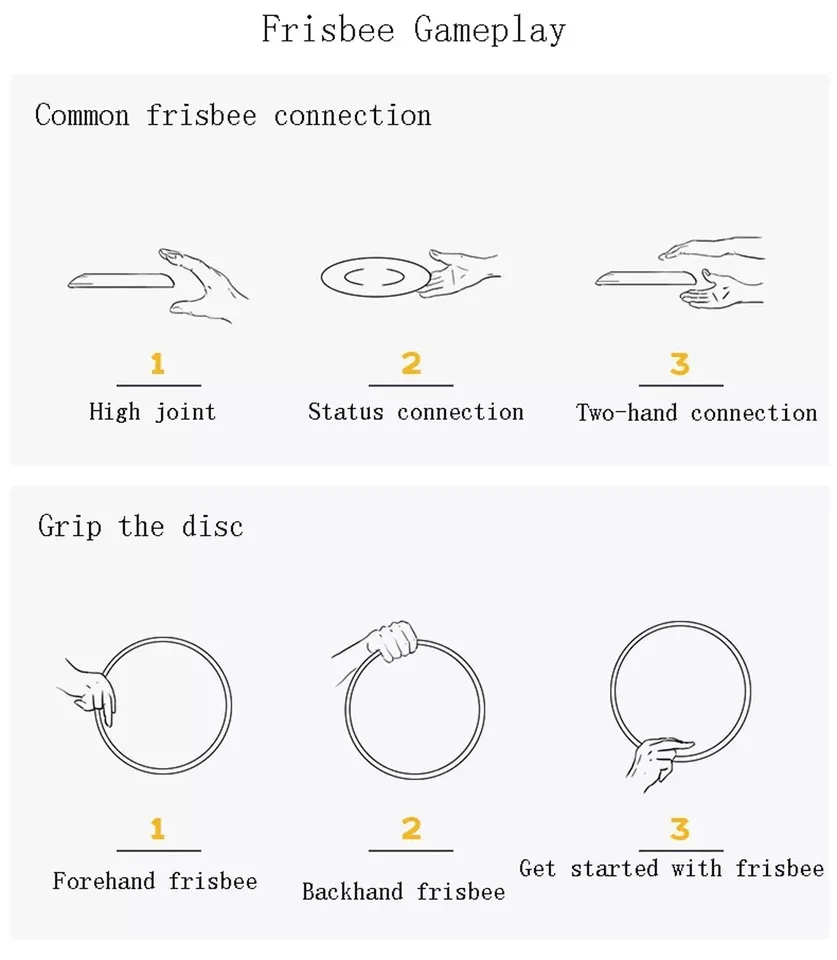 Frisbee Gameplay

Common frisbee connection

1
High joint

2
Status connection

3
Two-hand connection

Grip the disc

1
Forehand frisbee

2
Backhand frisbee

3
Get started with frisbee