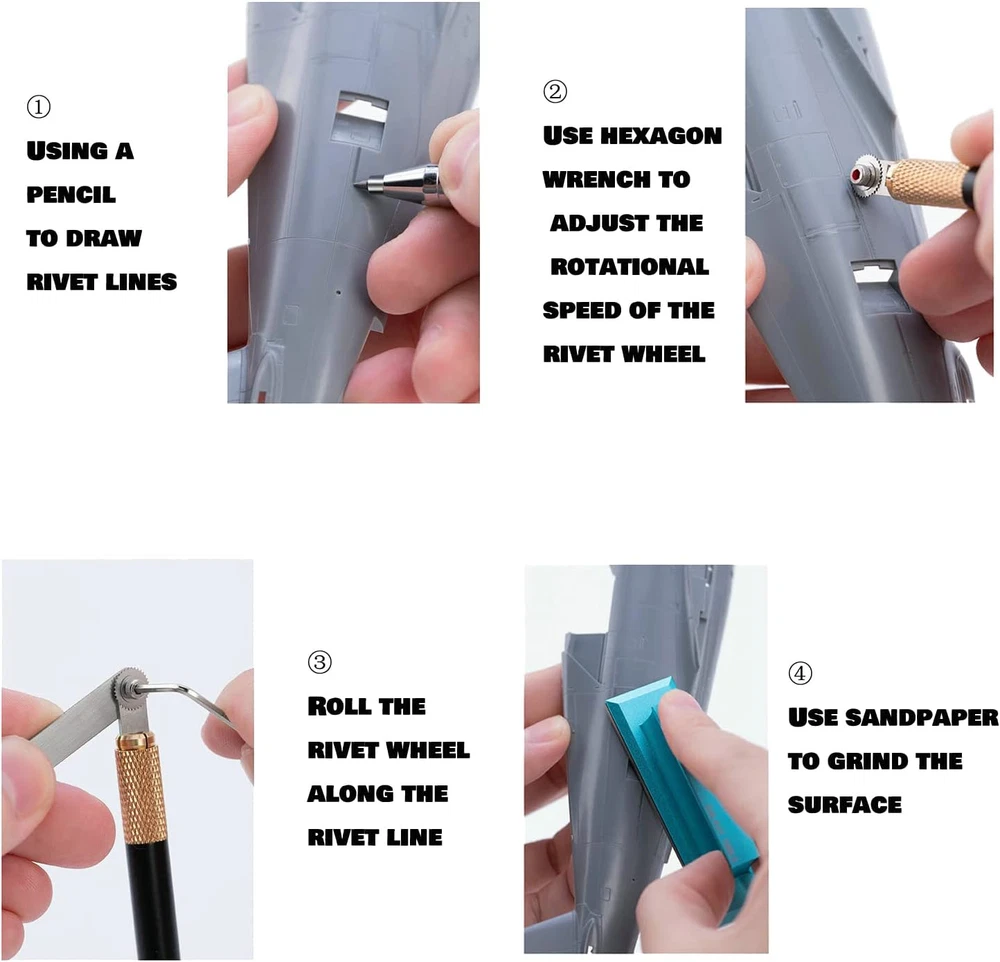 ①
USING A PENCIL TO DRAW RIVET LINES

②
USE HEXAGON WRENCH TO ADJUST THE ROTATIONAL SPEED OF THE RIVET WHEEL

③
ROLL THE RIVET WHEEL ALONG THE RIVET LINE

④
USE SANDPAPER TO GRIND THE SURFACE