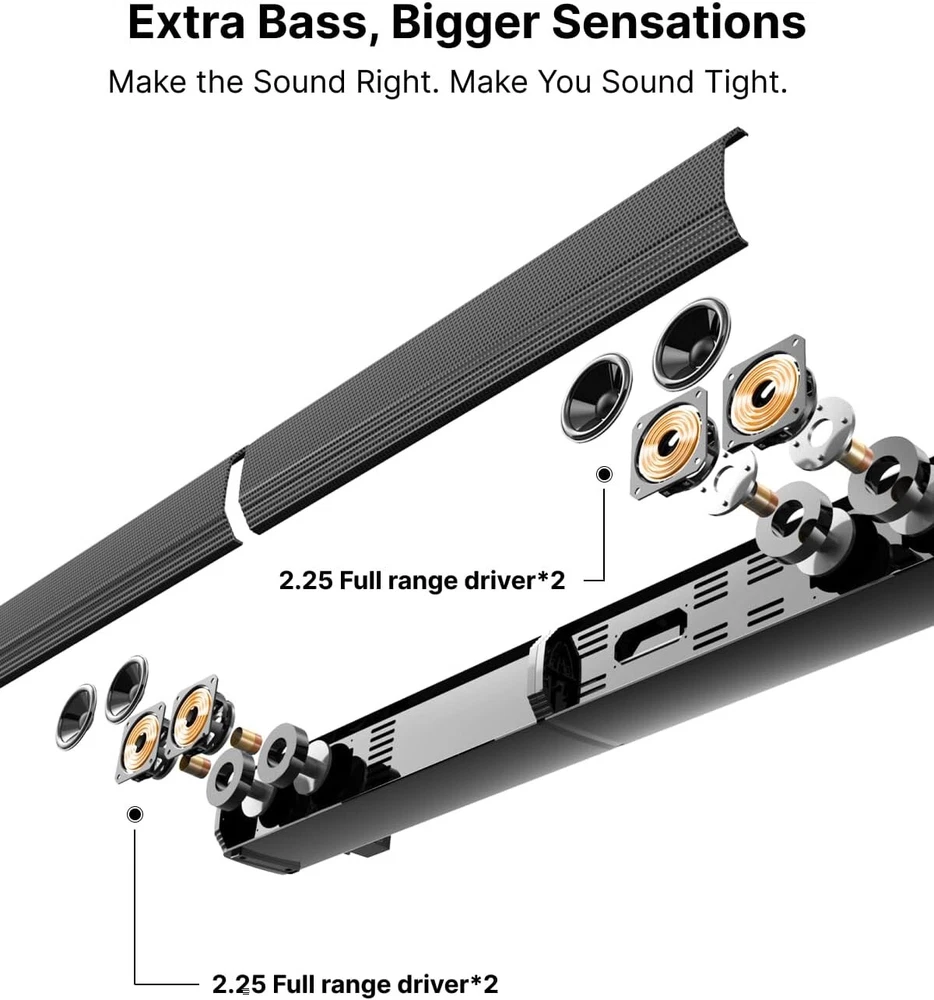 Extra Bass, Bigger Sensations

Make the Sound Right. Make You Sound Tight.

2.25 Full range driver*2

2.25 Full range driver*2