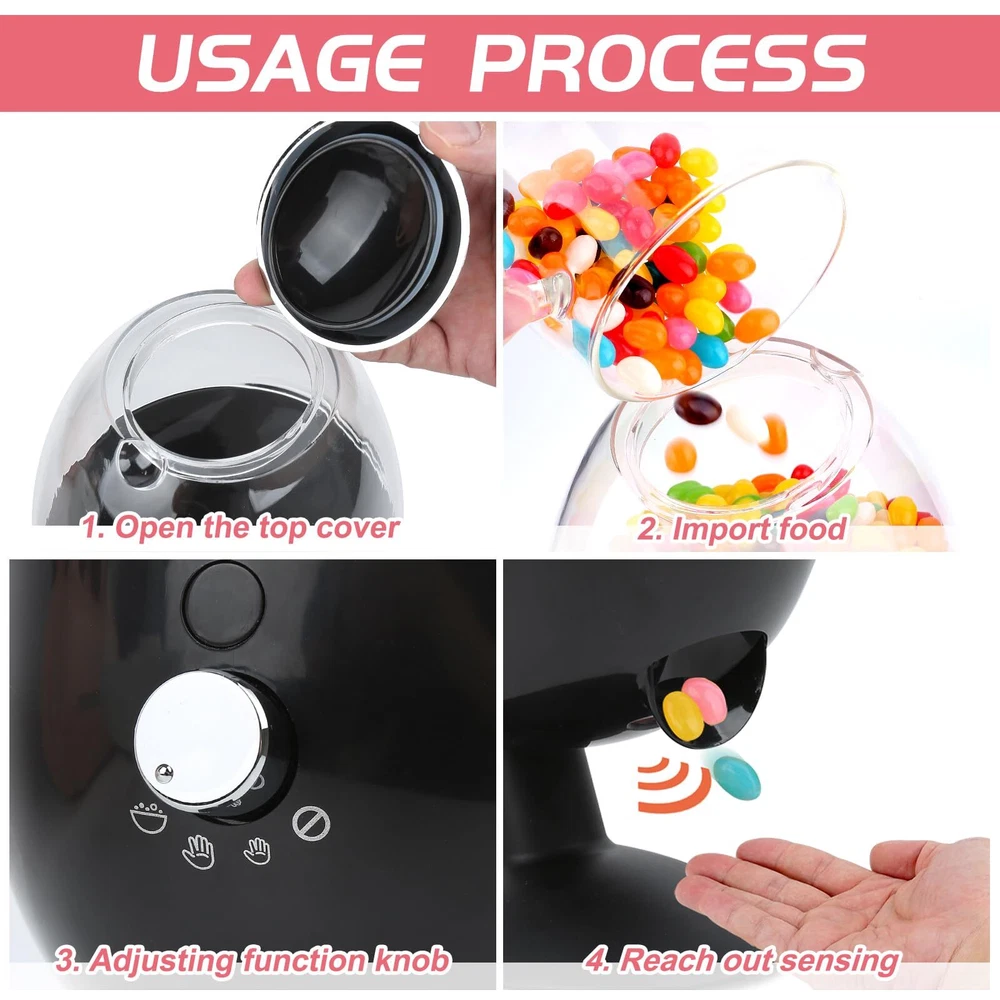 USAGE PROCESS

1. Open the top cover

2. Import food

3. Adjusting function knob

4. Reach out sensing