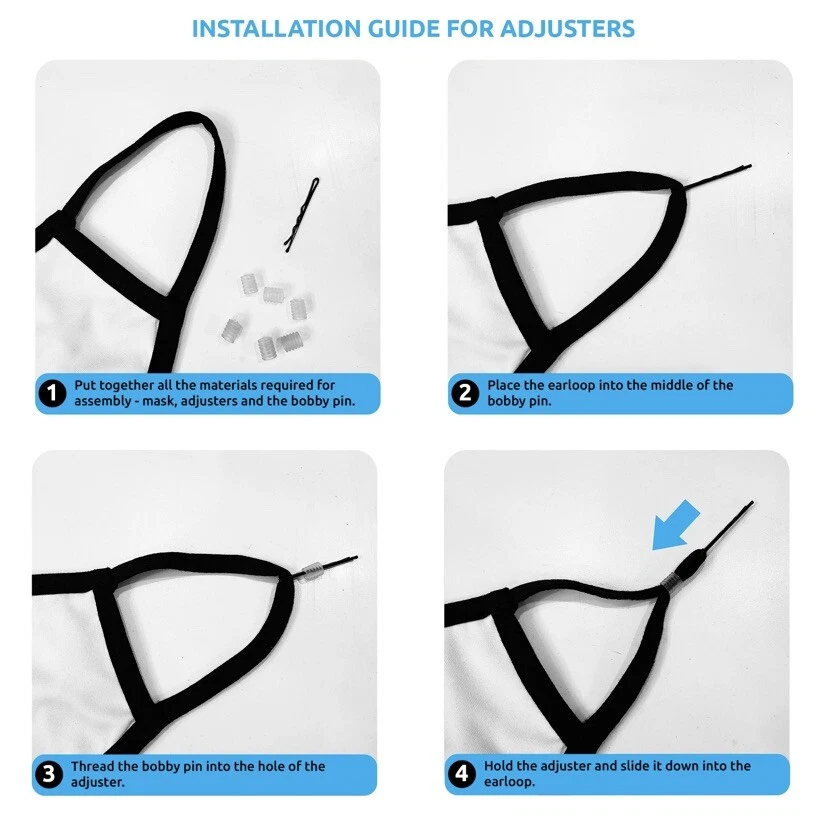 INSTALLATION GUIDE FOR ADJUSTERS

1 Put together all the materials required for assembly - mask, adjusters and the bobby pin.

2 Place the earloop into the middle of the bobby pin.

3 Thread the bobby pin into the hole of the adjuster.

4 Hold the adjuster and slide it down into the earloop.