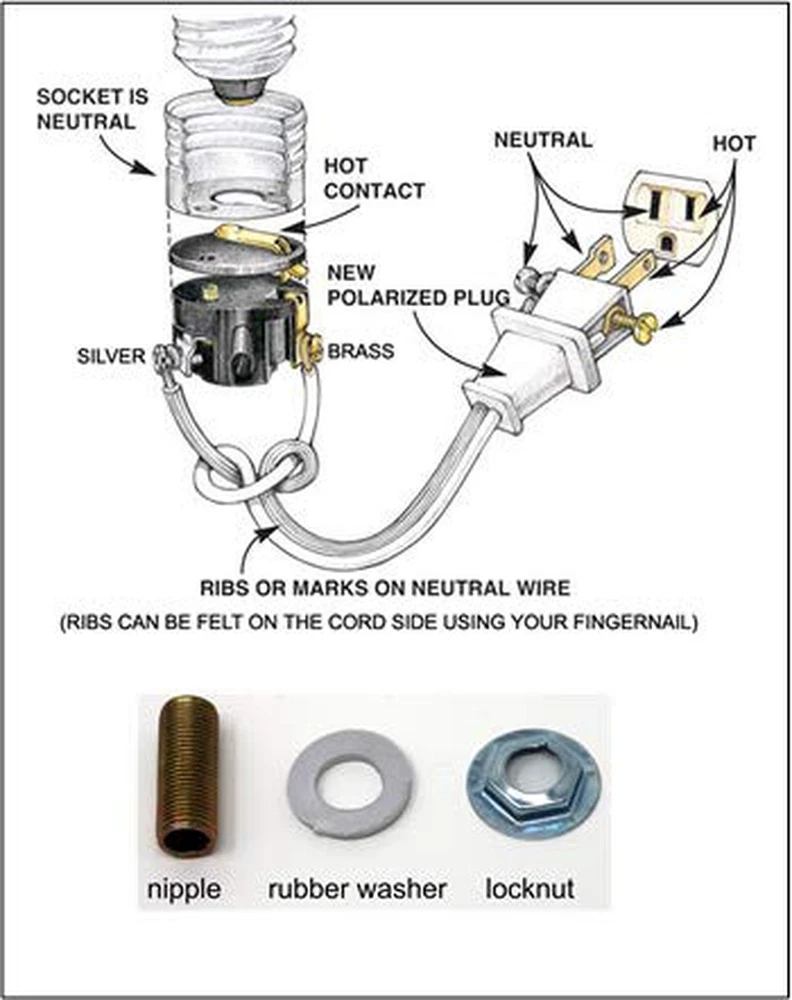 SOCKET IS NEUTRAL

HOT CONTACT

NEUTRAL

HOT

NEW POLARIZED PLUG

SILVER

BRASS

RIBS OR MARKS ON NEUTRAL WIRE
(RIBS CAN BE FELT ON THE CORD SIDE USING YOUR FINGERNAIL)

nipple

rubber washer

locknut