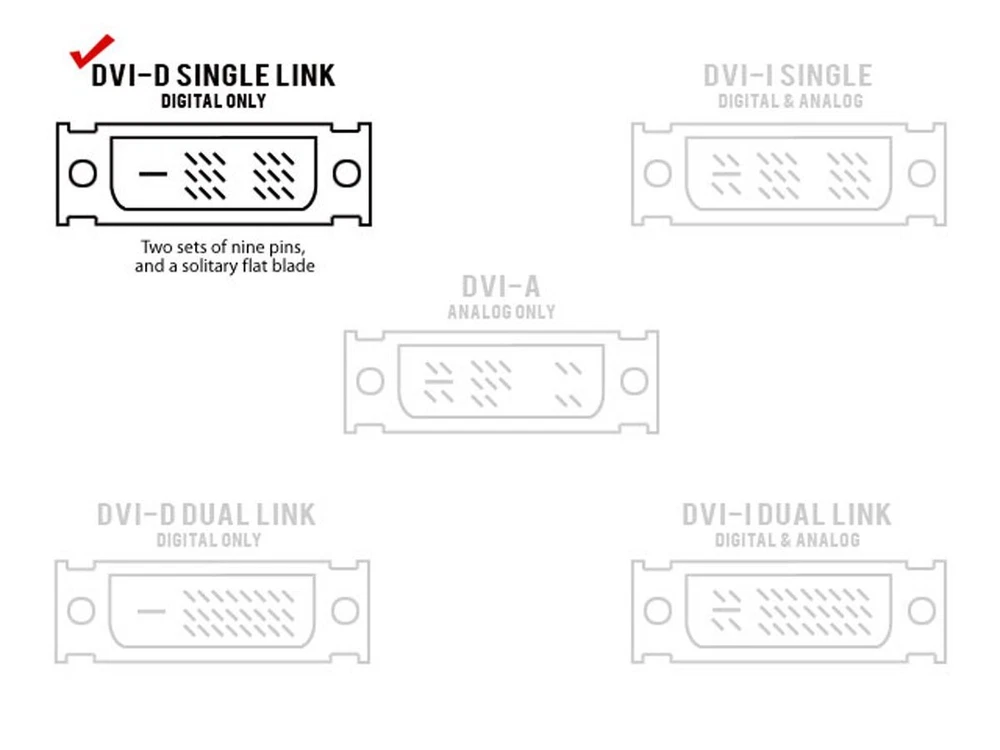 DVI-D SINGLE LINK
DIGITAL ONLY

Two sets of nine pins, and a solitary flat blade

DVI-I SINGLE
DIGITAL & ANALOG

DVI-A
ANALOG ONLY

DVI-D DUAL LINK
DIGITAL ONLY

DVI-I DUAL LINK
DIGITAL & ANALOG