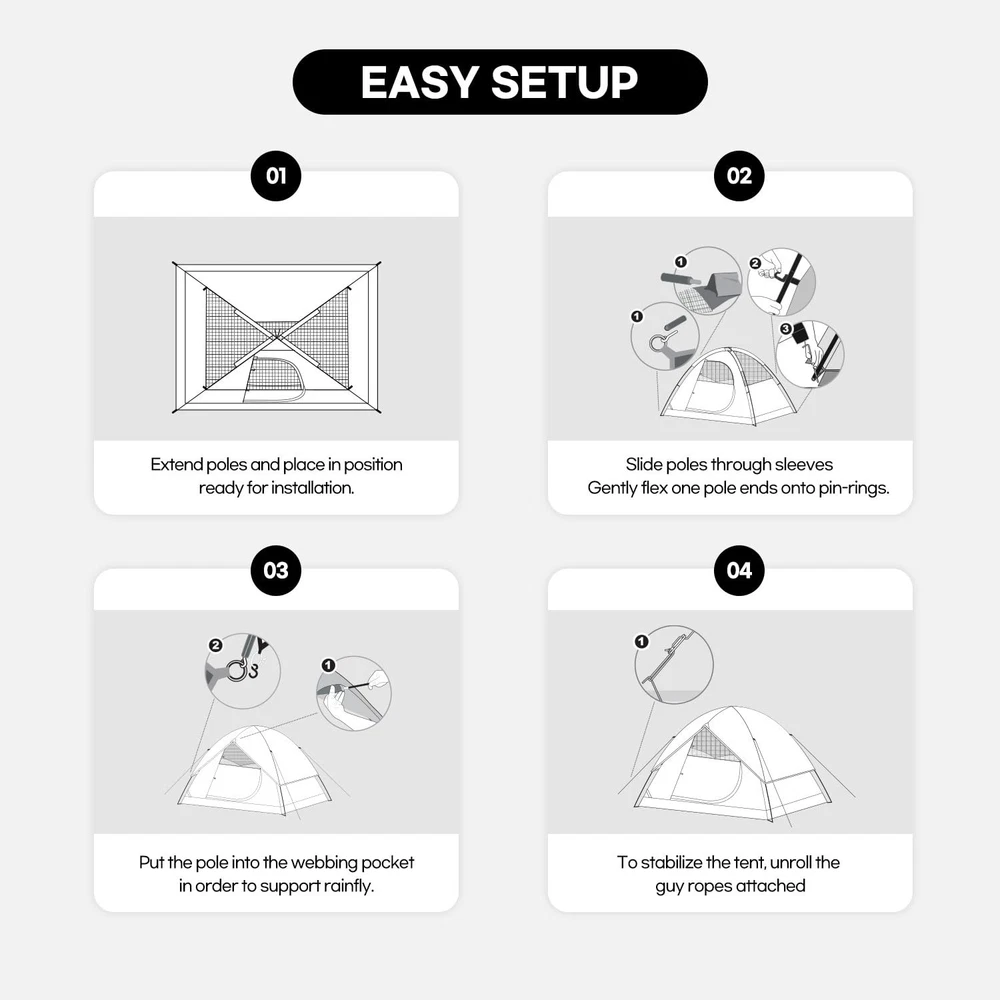 EASY SETUP

01

Extend poles and place in position ready for installation.

02

1
2
1
3

Slide poles through sleeves
Gently flex one pole ends onto pin-rings.

03

2
1

Put the pole into the webbing pocket in order to support rainfly.

04

1

To stabilize the tent, unroll the guy ropes attached