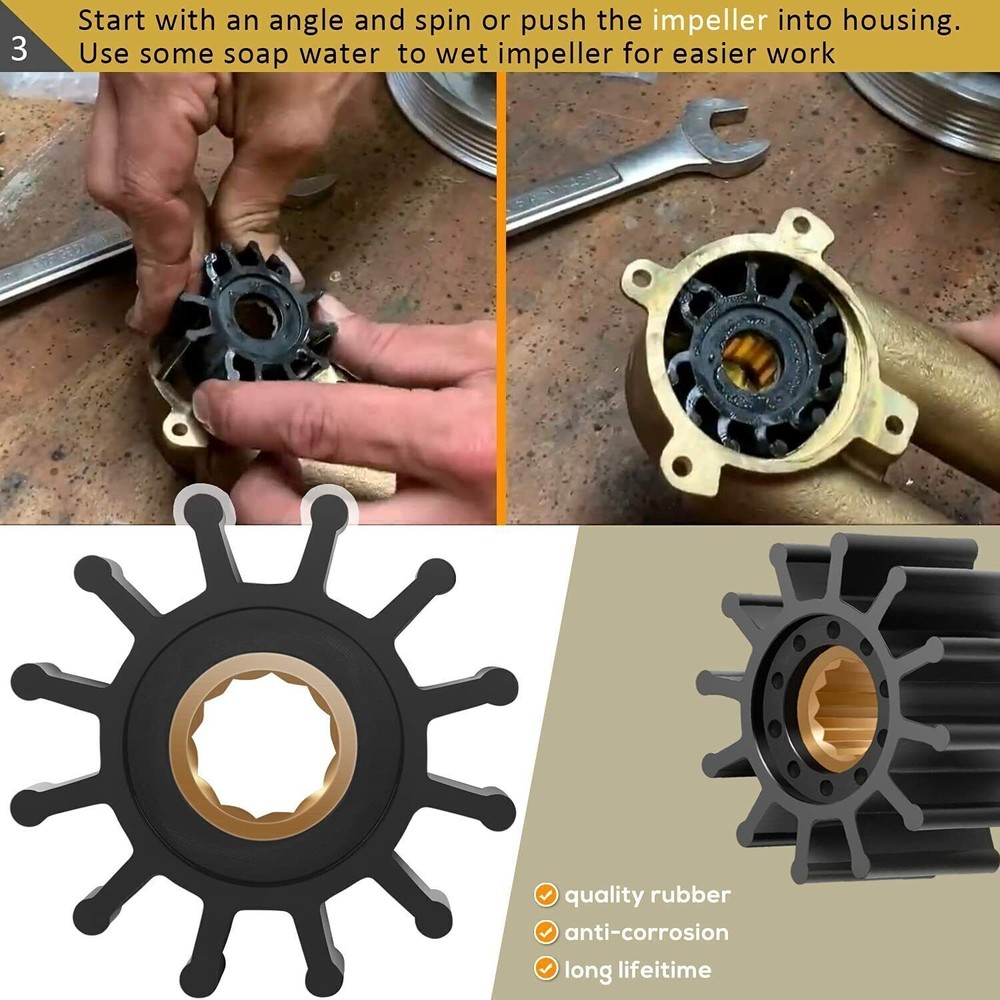 3 Start with an angle and spin or push the impeller into housing. Use some soap water to wet impeller for easier work

quality rubber
anti-corrosion
long lifeitime