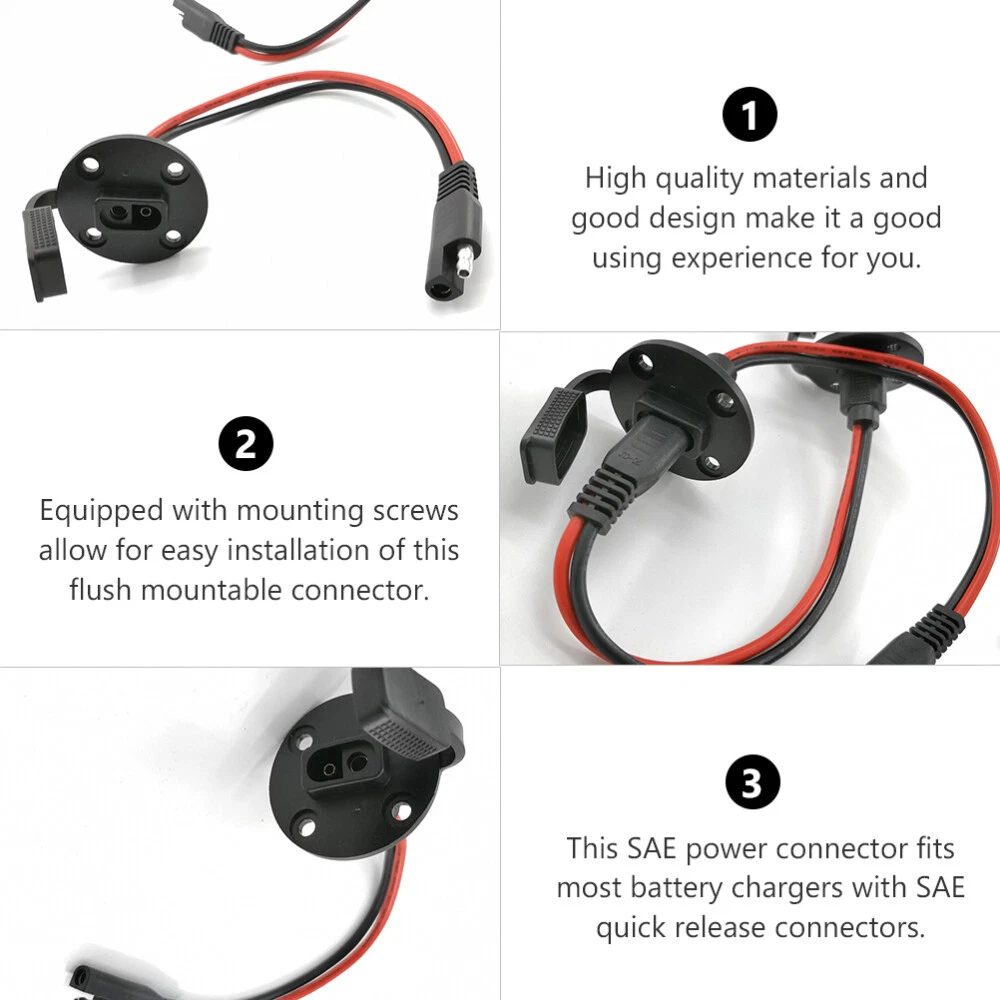 1

High quality materials and good design make it a good using experience for you.

2

Equipped with mounting screws allow for easy installation of this flush mountable connector.

3

This SAE power connector fits most battery chargers with SAE quick release connectors.