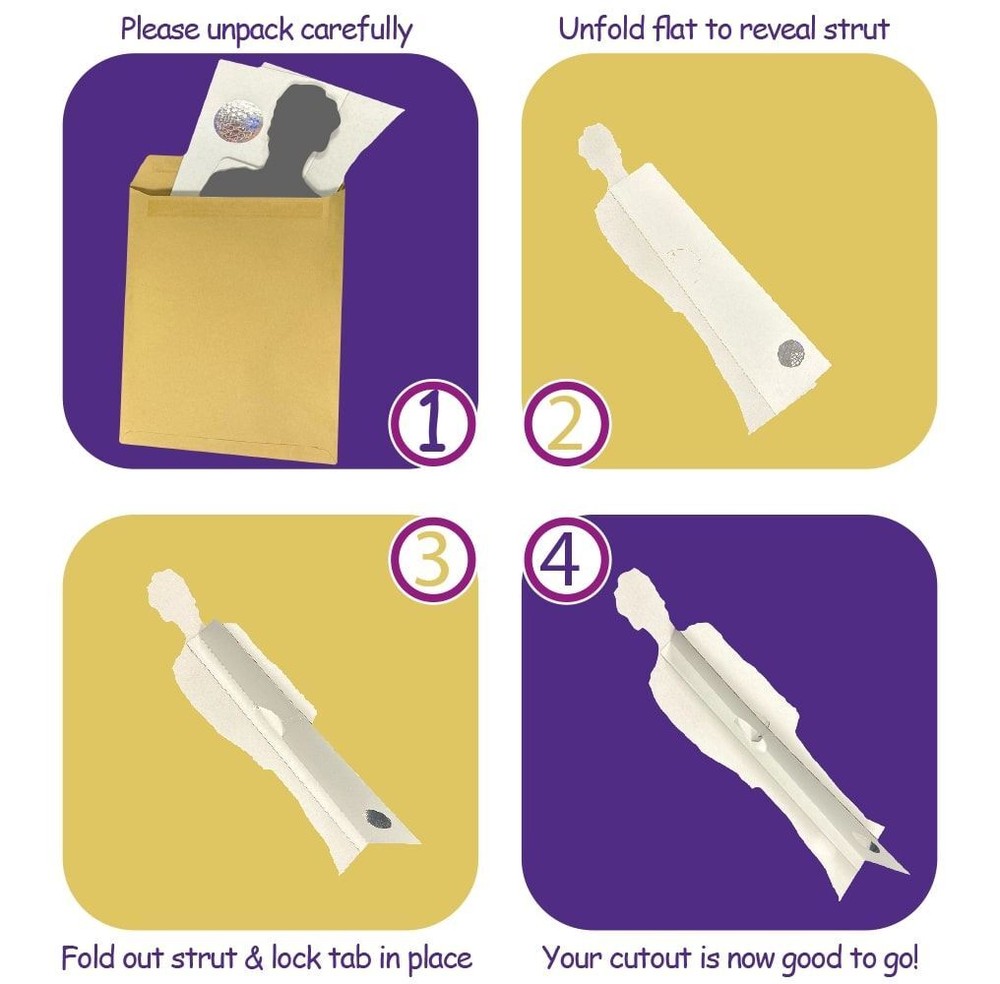 Please unpack carefully

1

Unfold flat to reveal strut

2

3

Fold out strut & lock tab in place

4

Your cutout is now good to go!