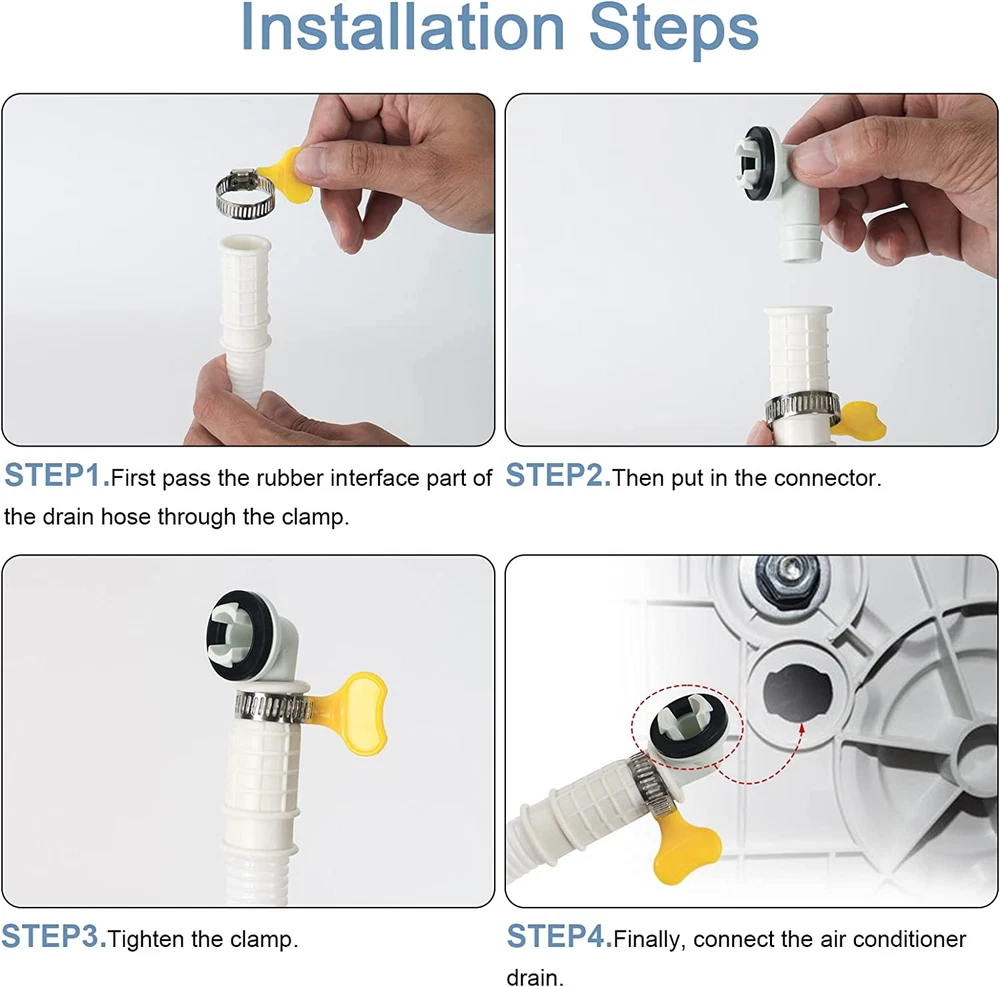 Installation Steps

STEP1.First pass the rubber interface part of the drain hose through the clamp.

STEP2.Then put in the connector.

STEP3.Tighten the clamp.

STEP4.Finally, connect the air conditioner drain.