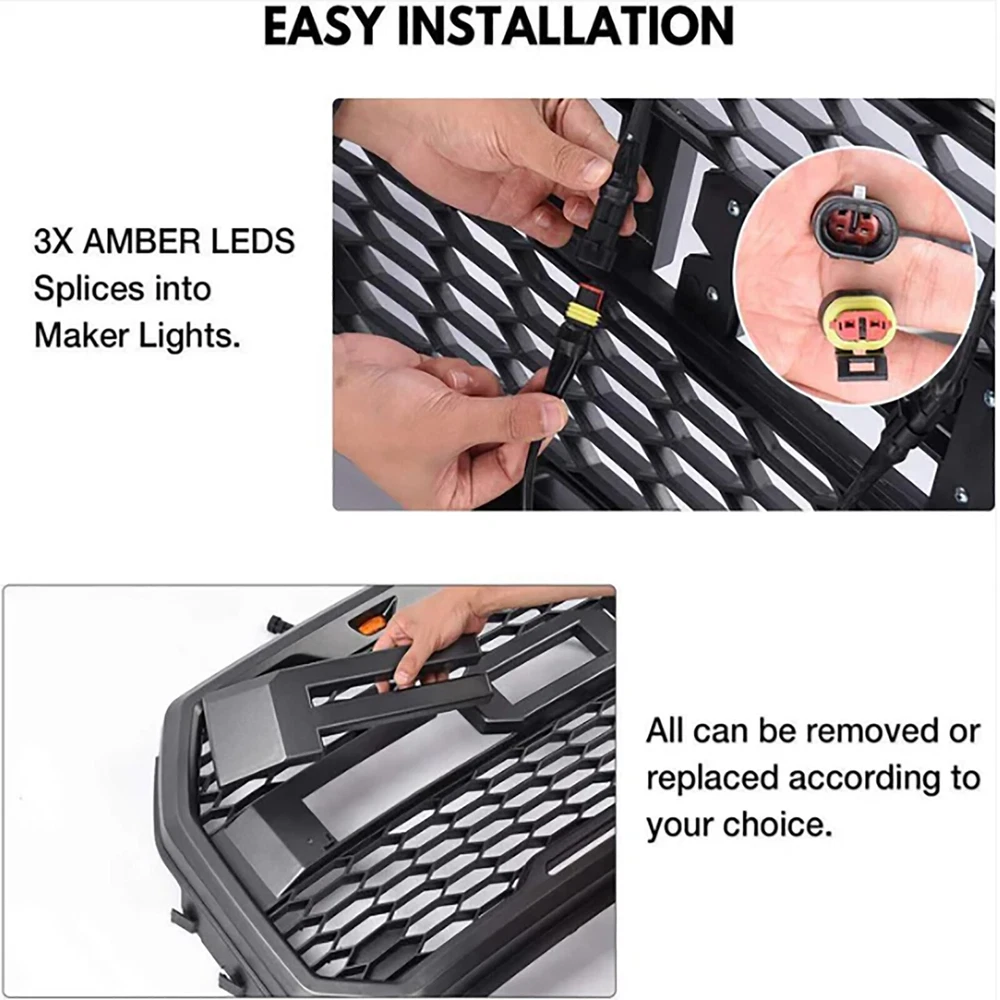 EASY INSTALLATION

3X AMBER LEDS Splices into Maker Lights.

All can be removed or replaced according to your choice.