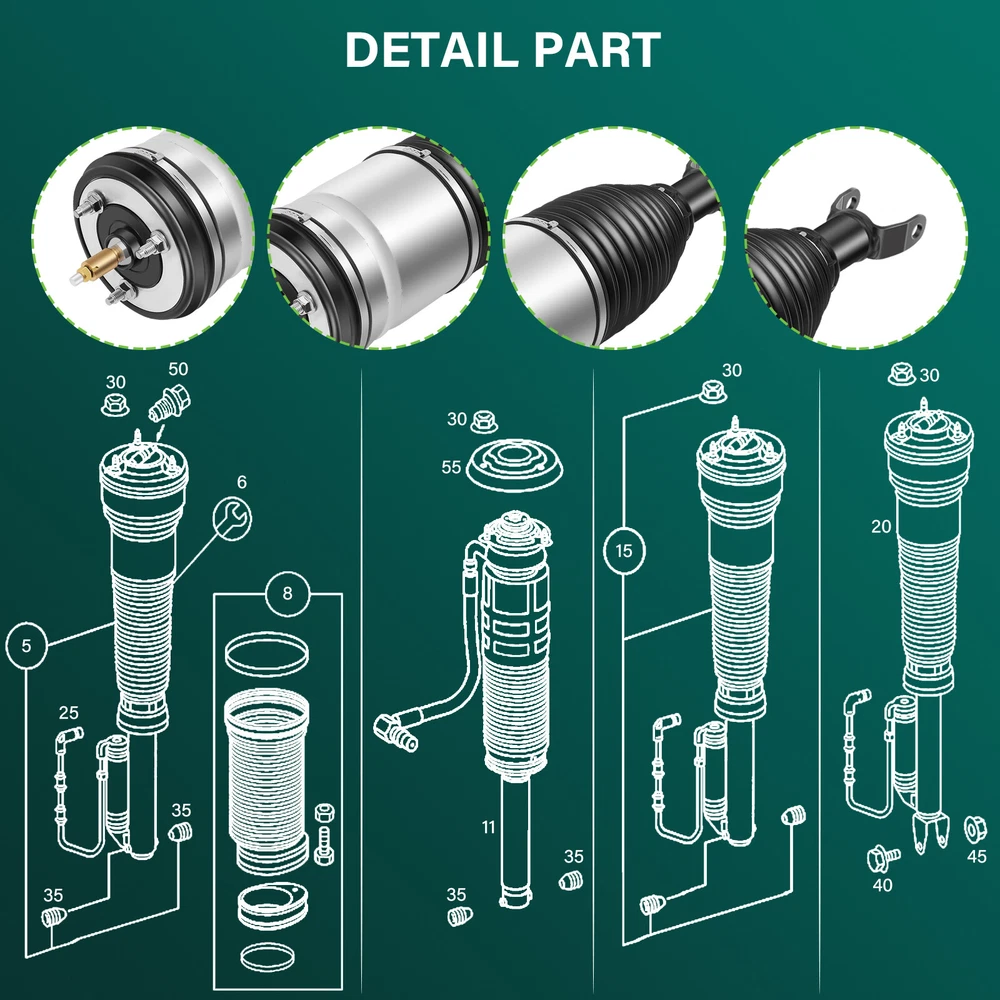 DETAIL PART

30
50
6
5
8
25
35
35

30
55
11
35
35

30
15

30
20
40
45