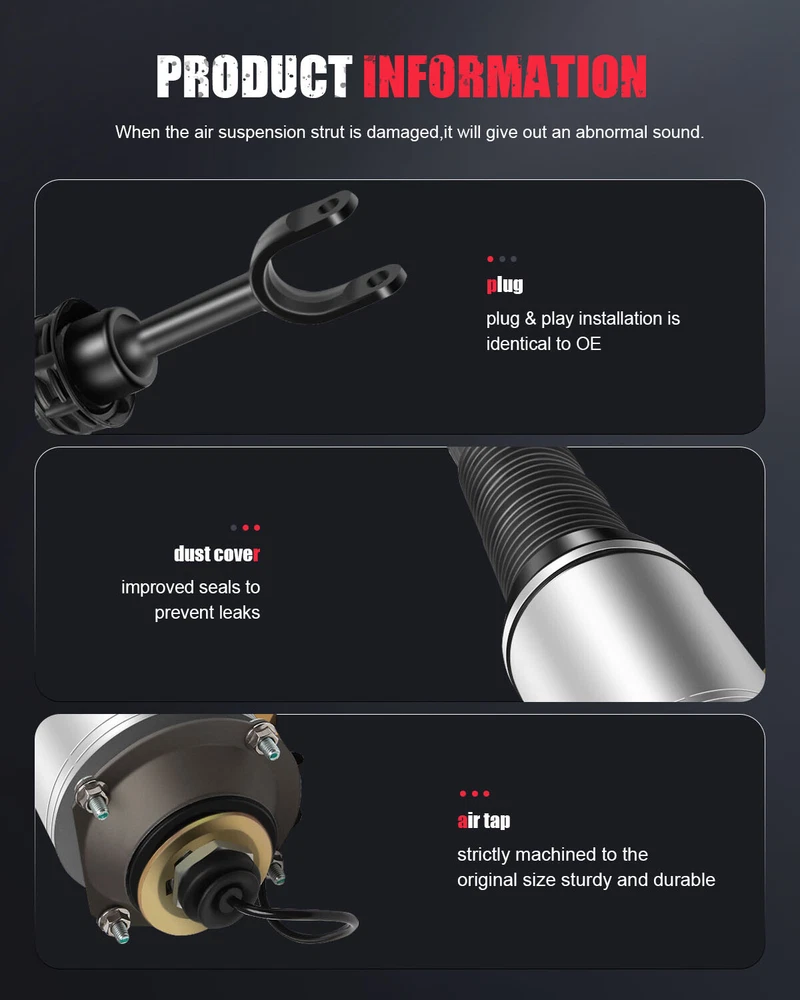 PRODUCT INFORMATION

When the air suspension strut is damaged,it will give out an abnormal sound.

plug

plug & play installation is identical to OE

dust cover

improved seals to prevent leaks

air tap

strictly machined to the original size sturdy and durable