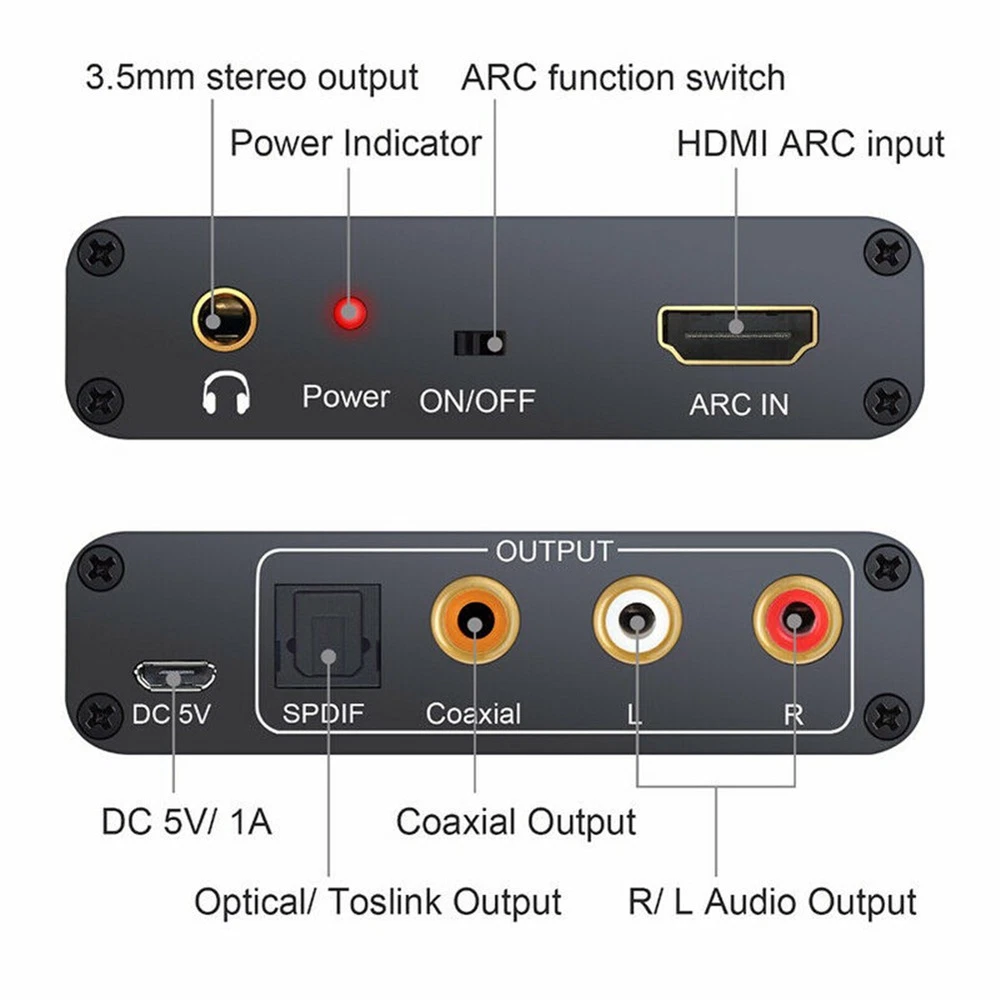 3.5mm stereo output
ARC function switch
Power Indicator
HDMI ARC input

Power
ON/OFF
ARC IN

OUTPUT
DC 5V
SPDIF
Coaxial
L
R

DC 5V/ 1A
Coaxial Output
Optical/ Toslink Output
R/ L Audio Output