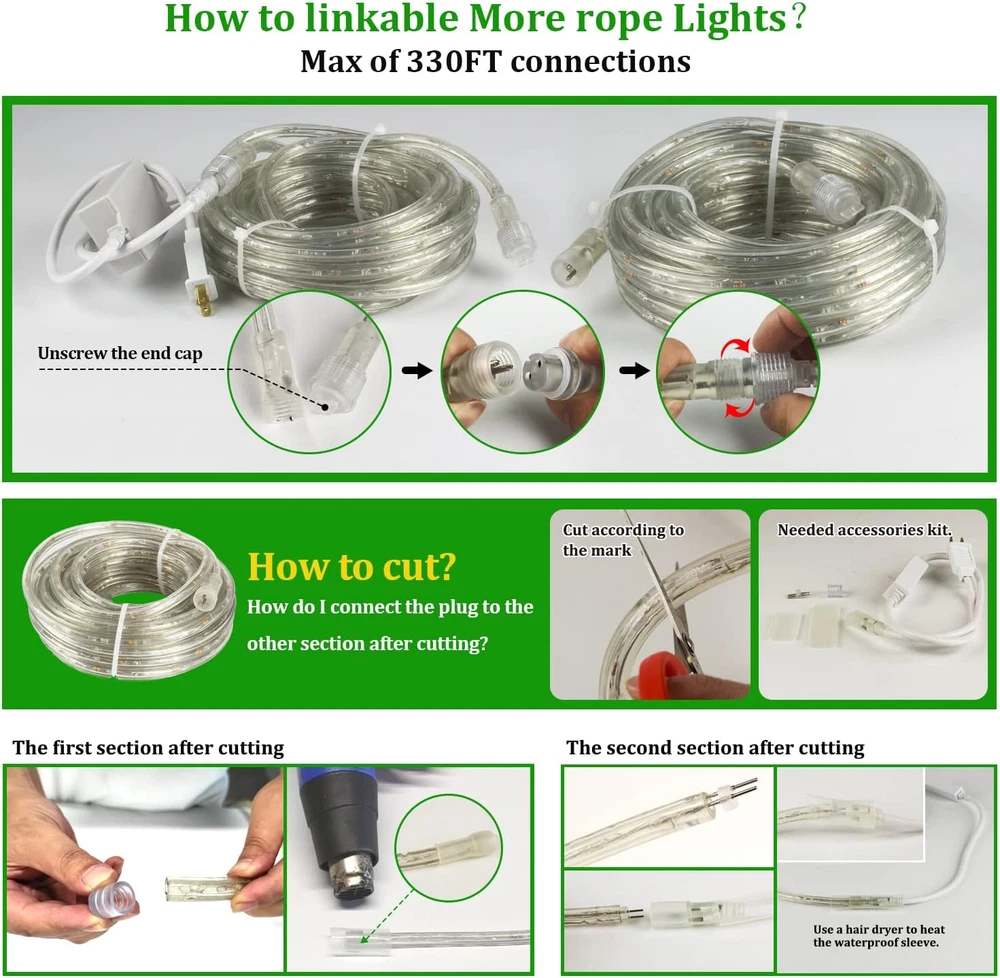 How to linkable More rope Lights?
Max of 330FT connections

Unscrew the end cap

How to cut?
How do I connect the plug to the other section after cutting?

Cut according to the mark

Needed accessories kit.

The first section after cutting

The second section after cutting

Use a hair dryer to heat the waterproof sleeve.