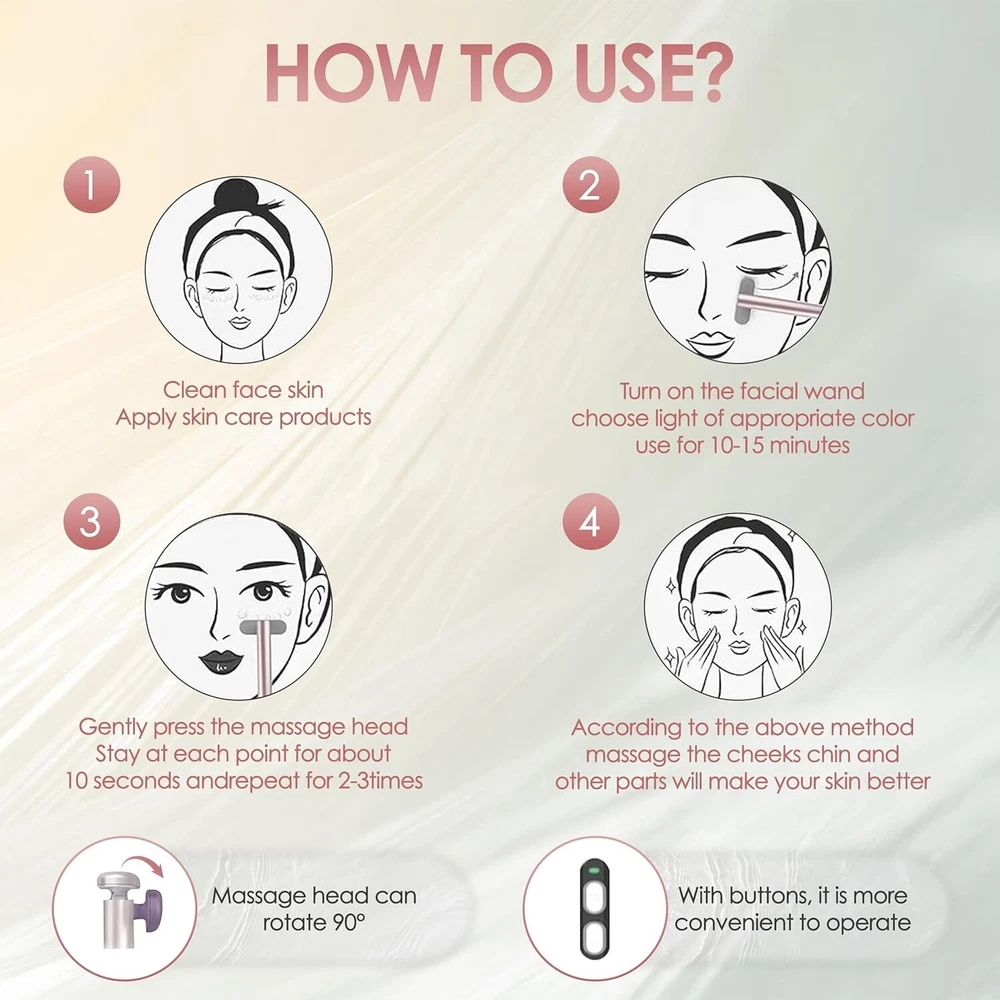 HOW TO USE?

1

Clean face skin
Apply skin care products

2

Turn on the facial wand
choose light of appropriate color
use for 10-15 minutes

3

Gently press the massage head
Stay at each point for about
10 seconds andrepeat for 2-3times

4

According to the above method
massage the cheeks chin and
other parts will make your skin better

Massage head can
rotate 90°

With buttons, it is more
convenient to operate