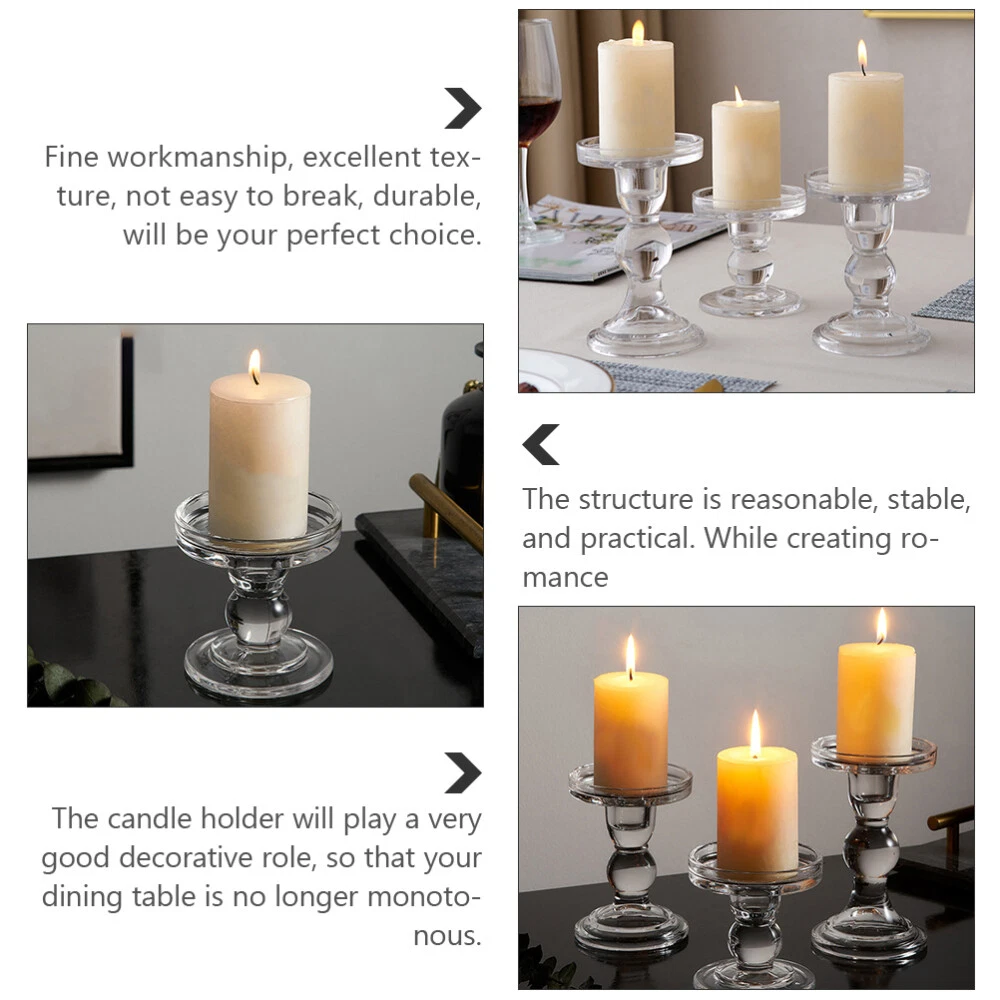 Fine workmanship, excellent texture, not easy to break, durable, will be your perfect choice.

The structure is reasonable, stable, and practical. While creating romance

The candle holder will play a very good decorative role, so that your dining table is no longer monotonous.