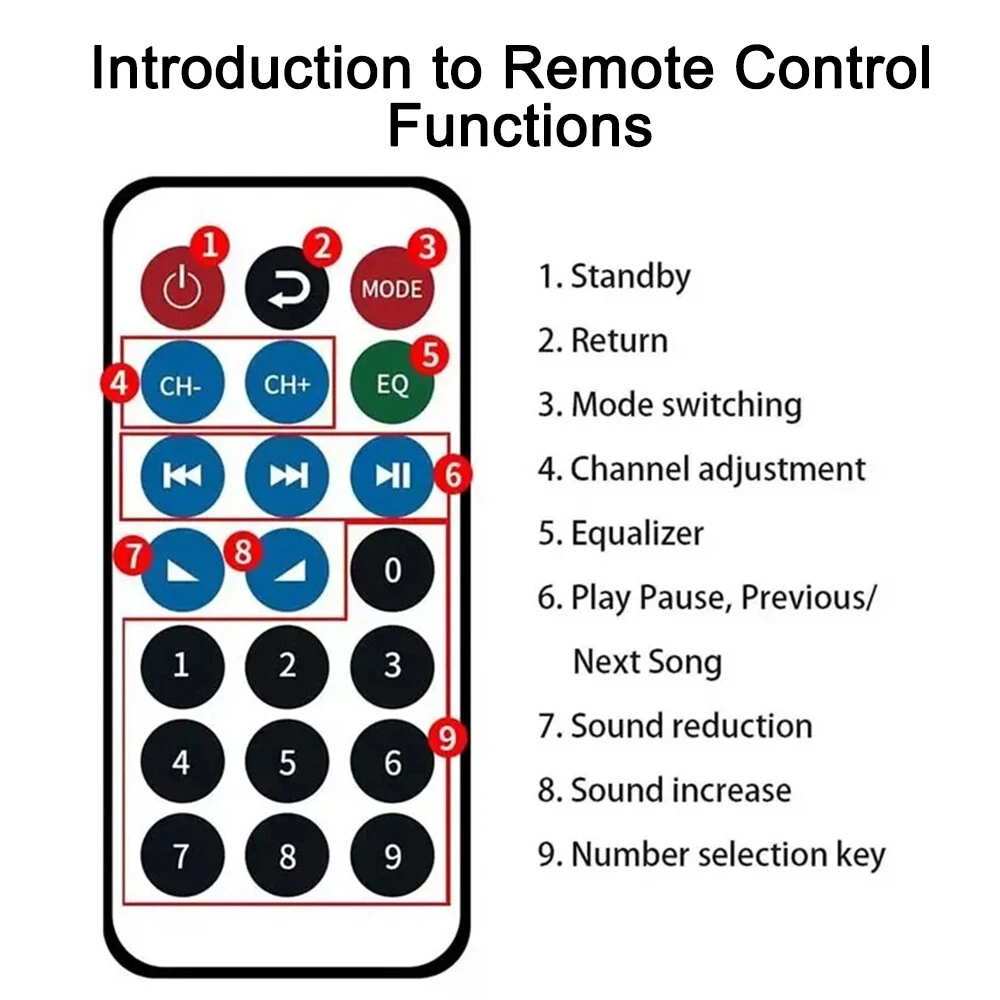 Introduction to Remote Control Functions

1
2
3
MODE
4
CH-
CH+
EQ
5
6
7
8
0
1
2
3
4
5
6
9
7
8
9

1. Standby
2. Return
3. Mode switching
4. Channel adjustment
5. Equalizer
6. Play Pause, Previous/ Next Song
7. Sound reduction
8. Sound increase
9. Number selection key