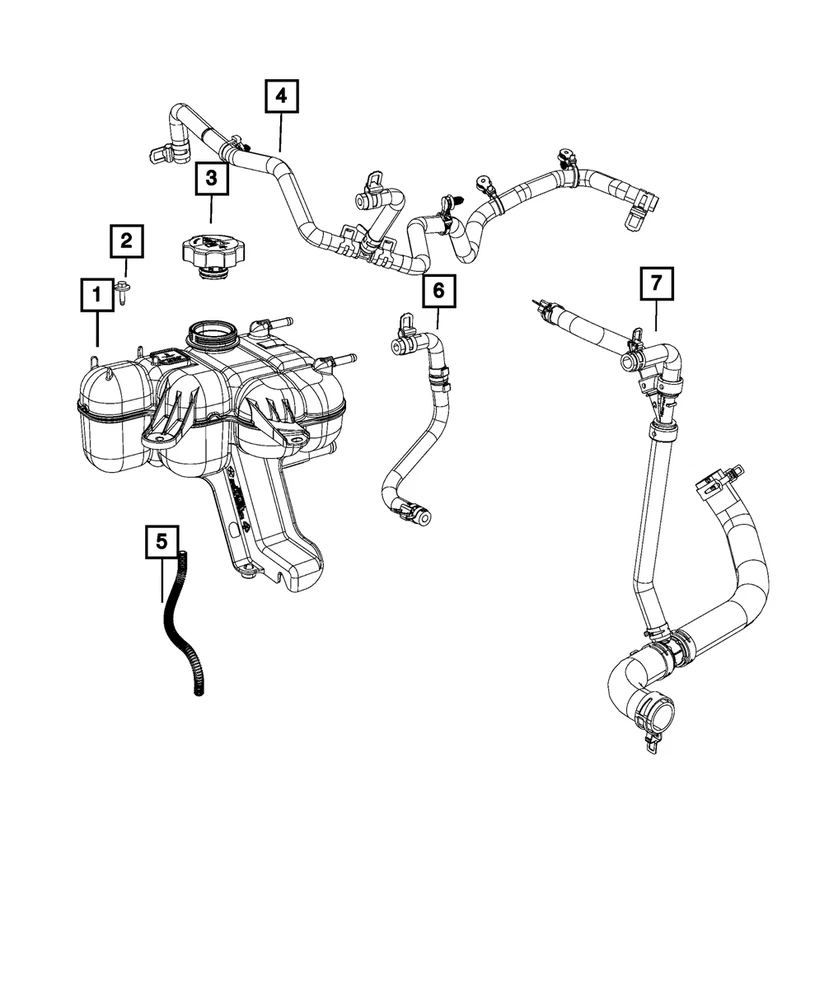 4
3
2
1
6
7
5