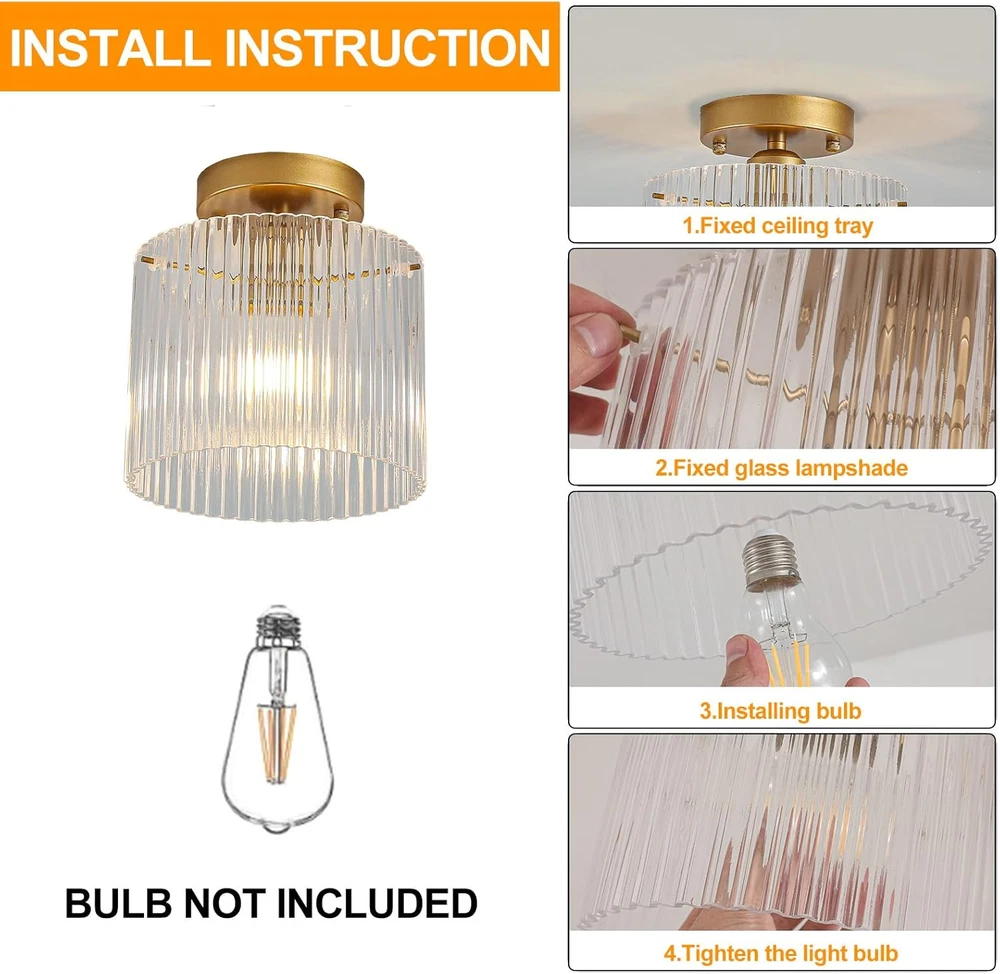 INSTALL INSTRUCTION

BULB NOT INCLUDED

1.Fixed ceiling tray

2.Fixed glass lampshade

3.Installing bulb

4.Tighten the light bulb