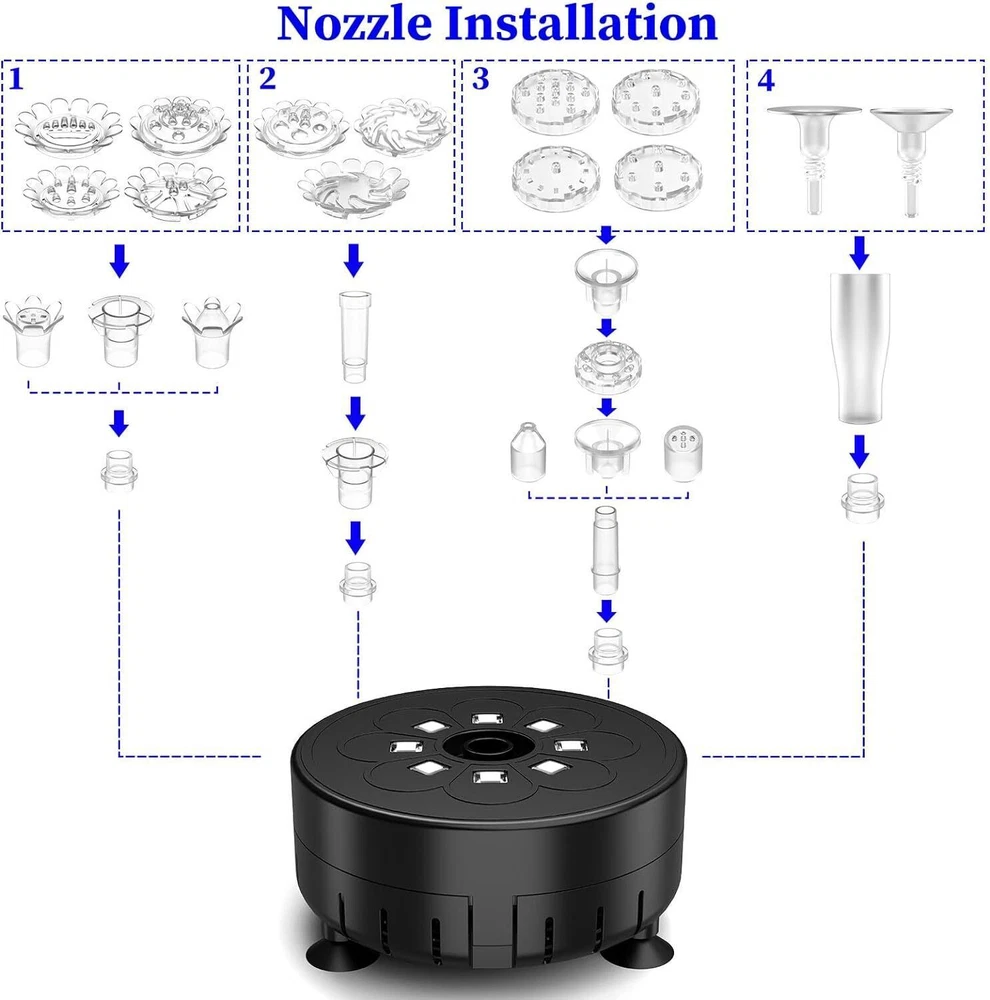 Nozzle Installation

1

2

3

4