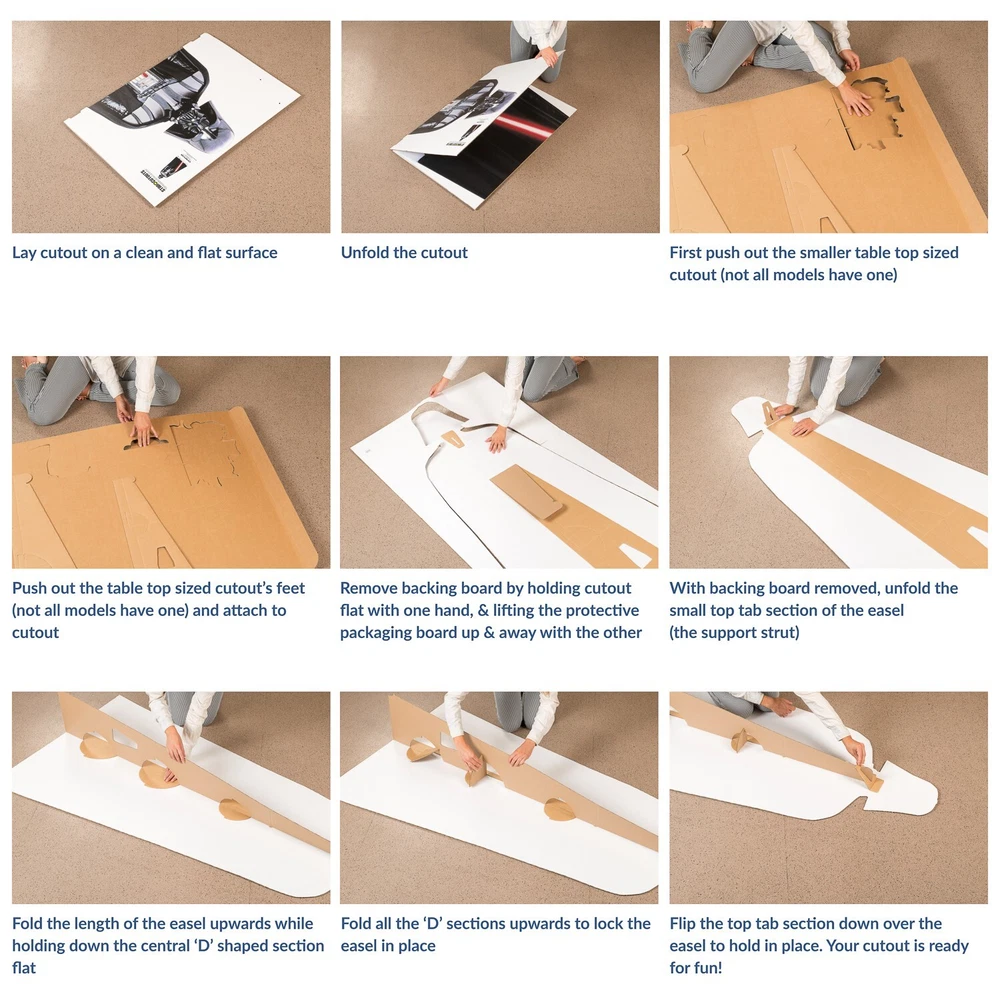 Lay cutout on a clean and flat surface

Unfold the cutout

First push out the smaller table top sized cutout (not all models have one)

Push out the table top sized cutout's feet (not all models have one) and attach to cutout

Remove backing board by holding cutout flat with one hand, & lifting the protective packaging board up & away with the other

With backing board removed, unfold the small top tab section of the easel (the support strut)

Fold the length of the easel upwards while holding down the central 'D' shaped section flat

Fold all the 'D' sections upwards to lock the easel in place

Flip the top tab section down over the easel to hold in place. Your cutout is ready for fun!