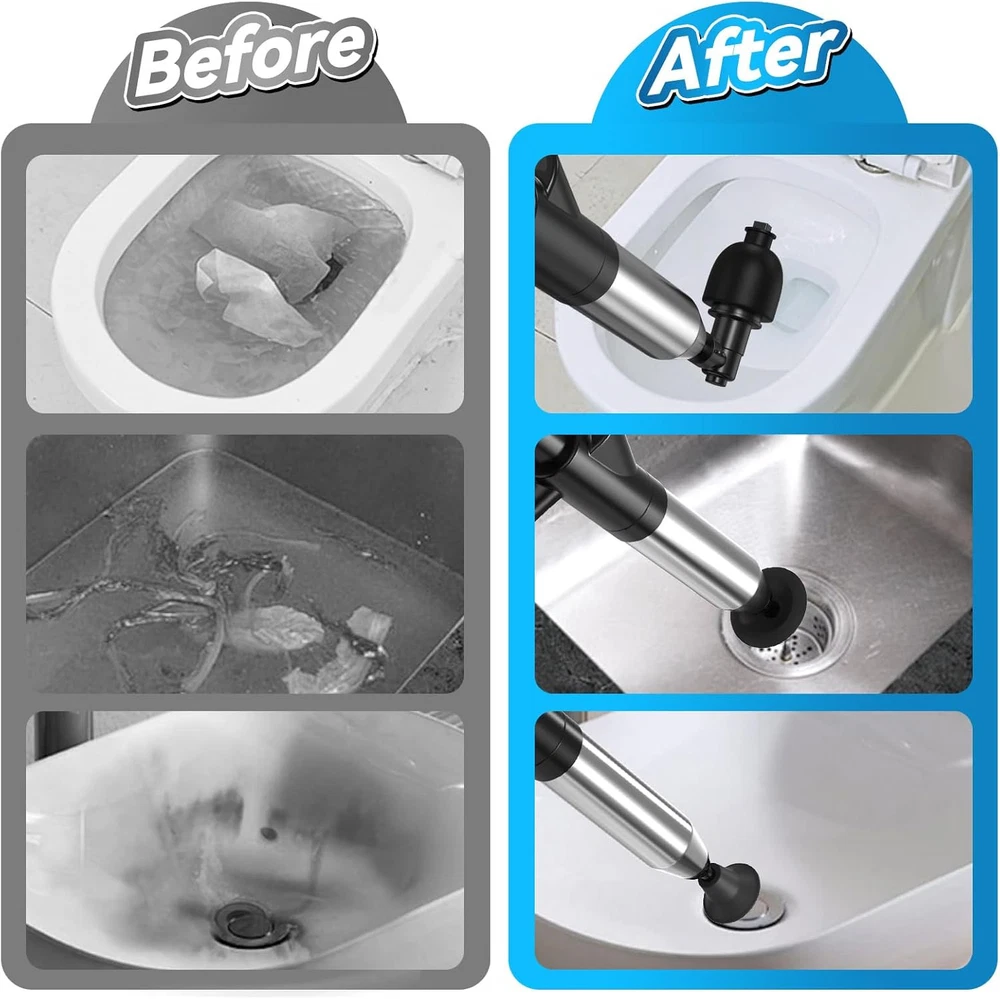 Before

After