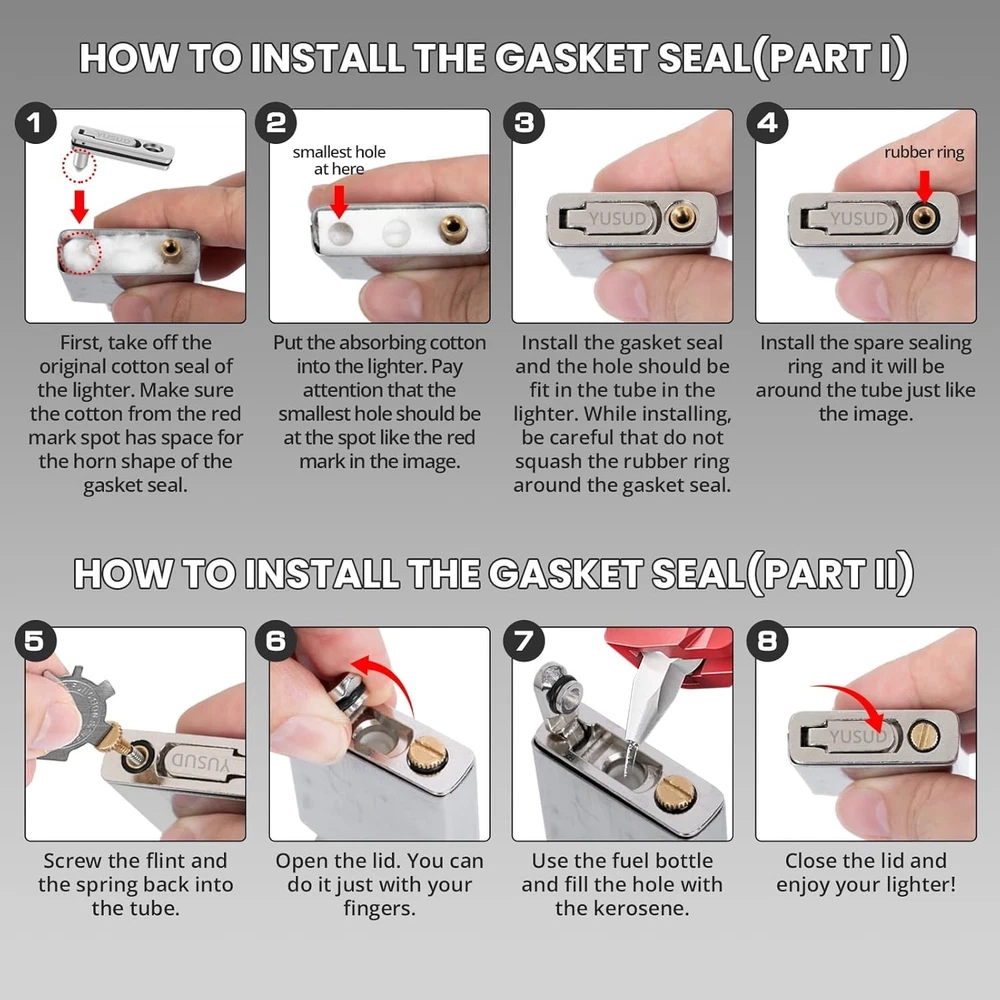 HOW TO INSTALL THE GASKET SEAL(PART I)

1

YUSUD

First, take off the original cotton seal of the lighter. Make sure the cotton from the red mark spot has space for the horn shape of the gasket seal.

2

smallest hole at here

Put the absorbing cotton into the lighter. Pay attention that the smallest hole should be at the spot like the red mark in the image.

3

YUSUD

Install the gasket seal and the hole should be fit in the tube in the lighter. While installing, be careful that do not squash the rubber ring around the gasket seal.

4

rubber ring

YUSUD

Install the spare sealing ring and it will be around the tube just like the image.

HOW TO INSTALL THE GASKET SEAL(PART II)

5

YUSUD

Screw the flint and the spring back into the tube.

6

Open the lid. You can do it just with your fingers.

7

Use the fuel bottle and fill the hole with the kerosene.

8

YUSUD

Close the lid and enjoy your lighter!