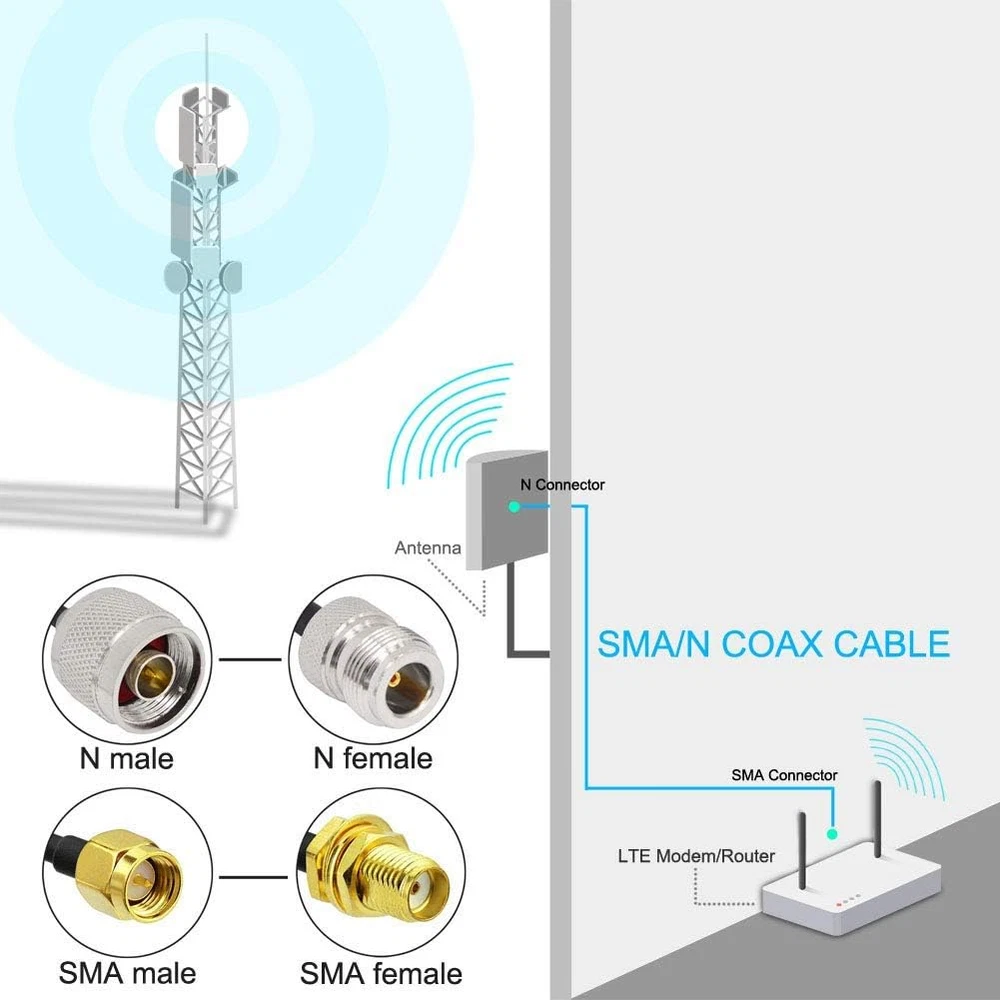 N Connector

Antenna

SMA/N COAX CABLE

N male

N female

SMA Connector

LTE Modem/Router

SMA male

SMA female