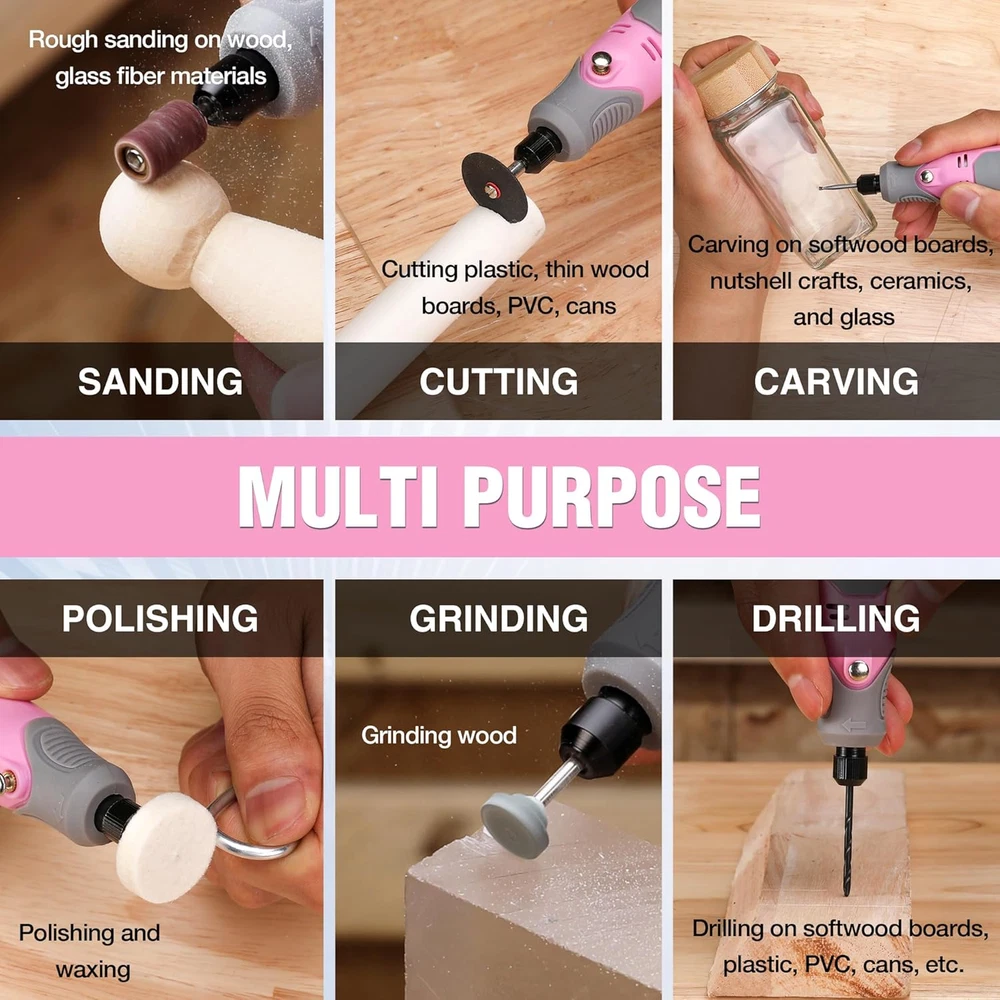 Rough sanding on wood, glass fiber materials

SANDING

Cutting plastic, thin wood boards, PVC, cans

CUTTING

Carving on softwood boards, nutshell crafts, ceramics, and glass

CARVING

MULTI PURPOSE

POLISHING

Polishing and waxing

GRINDING

Grinding wood

DRILLING

Drilling on softwood boards, plastic, PVC, cans, etc.