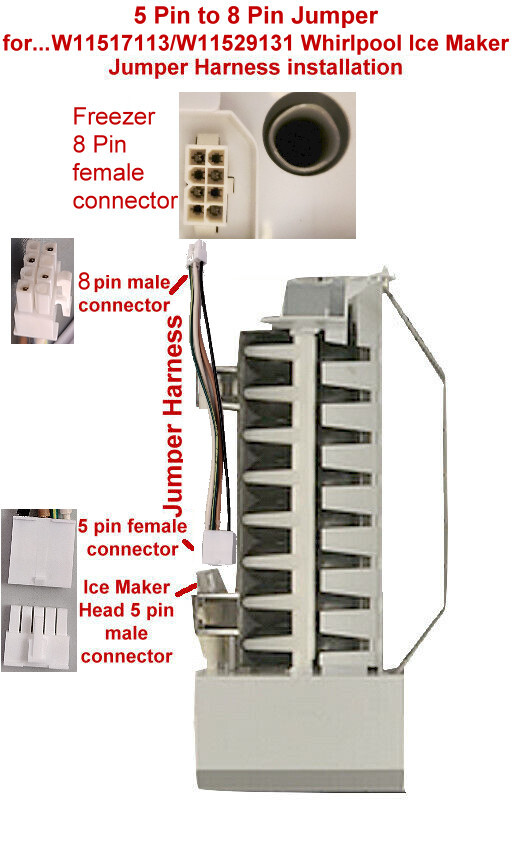 5 Pin to 8 Pin Jumper
for...W11517113/W11529131 Whirlpool Ice Maker
Jumper Harness installation

Freezer
8 Pin
female
connector

8 pin male
connector

Jumper Harness

5 pin female
connector

Ice Maker
Head 5 pin
male
connector