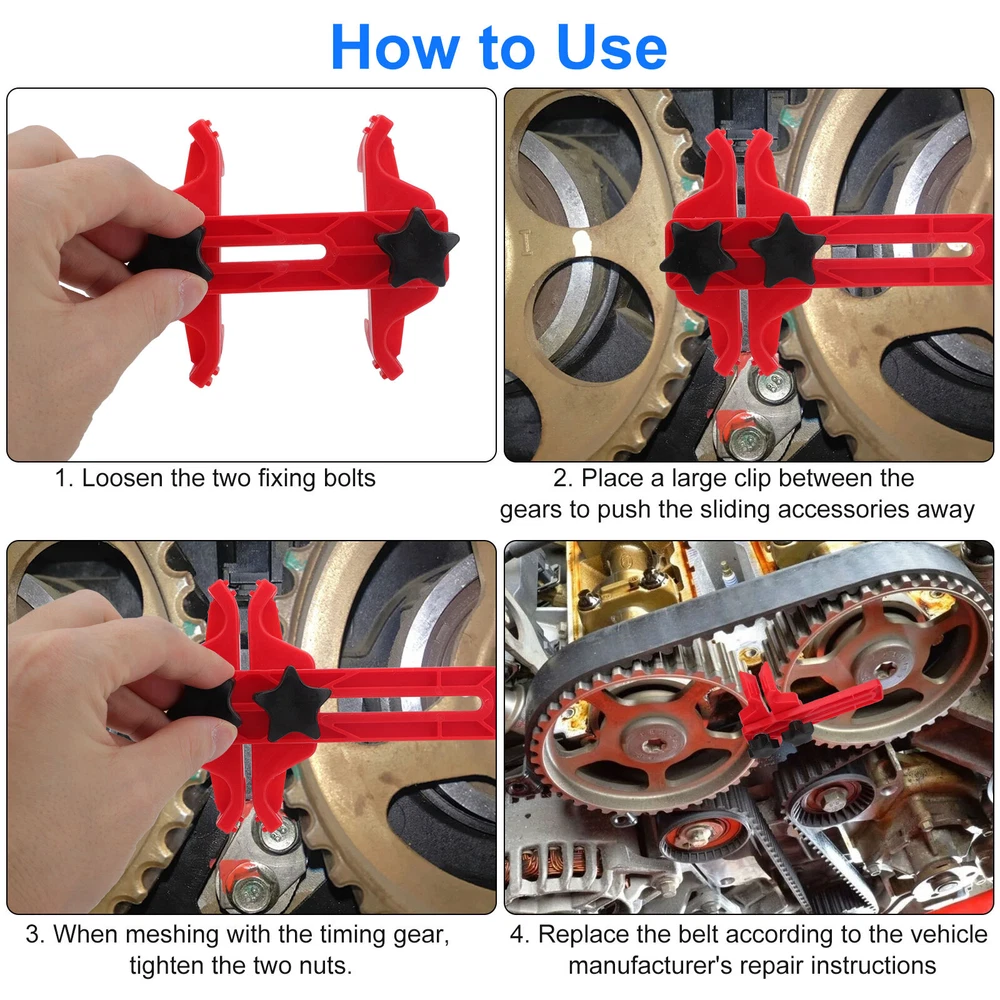 How to Use

1. Loosen the two fixing bolts

2. Place a large clip between the gears to push the sliding accessories away

3. When meshing with the timing gear, tighten the two nuts.

4. Replace the belt according to the vehicle manufacturer's repair instructions