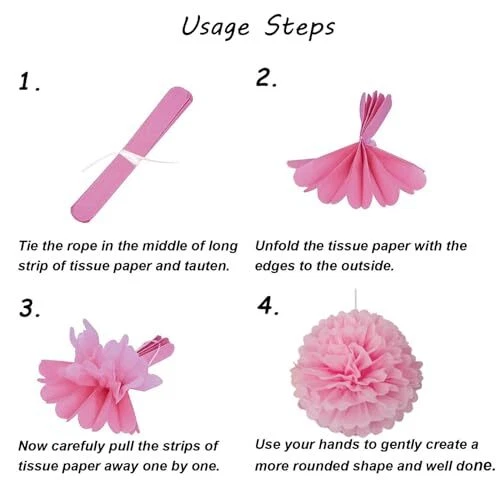 Usage Steps

1.

Tie the rope in the middle of long strip of tissue paper and tauten.

2.

Unfold the tissue paper with the edges to the outside.

3.

Now carefully pull the strips of tissue paper away one by one.

4.

Use your hands to gently create a more rounded shape and well done.