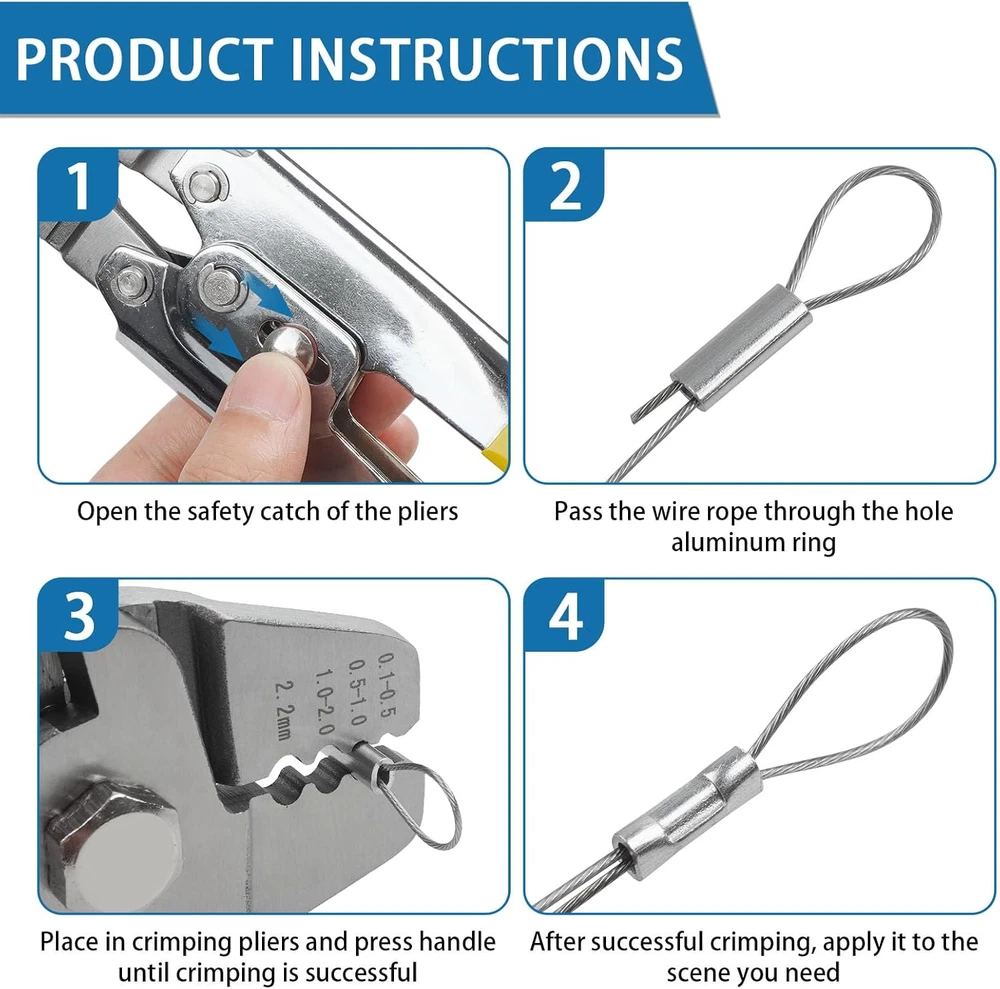 PRODUCT INSTRUCTIONS

1

Open the safety catch of the pliers

2

Pass the wire rope through the hole aluminum ring

3

0.1-0.5
0.5-1.0
1.0-2.0
2.2mm

Place in crimping pliers and press handle until crimping is successful

4

After successful crimping, apply it to the scene you need