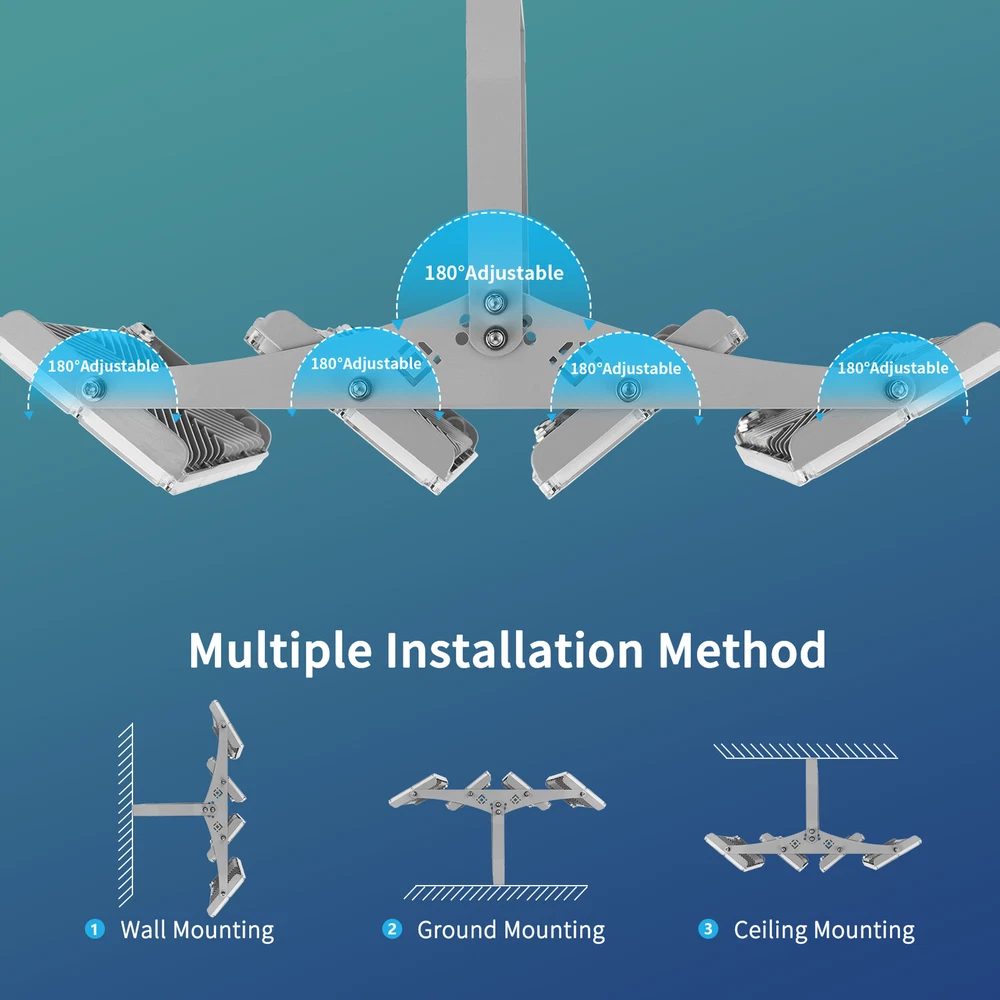 180°Adjustable

180°Adjustable

180°Adjustable

180°Adjustable

180°Adjustable

Multiple Installation Method

1 Wall Mounting

2 Ground Mounting

3 Ceiling Mounting