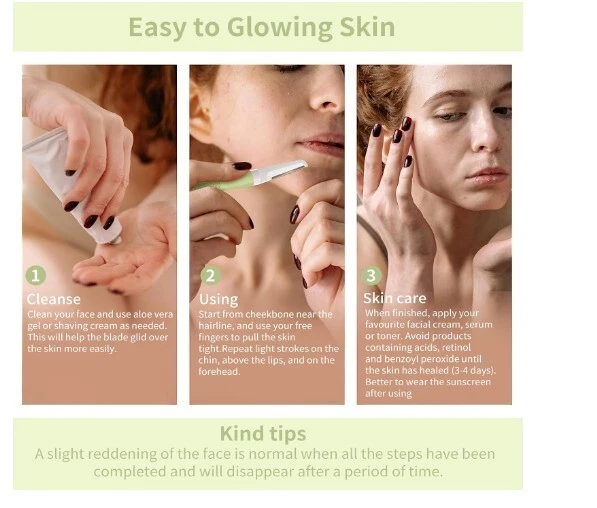 Easy to Glowing Skin

1
Cleanse
Clean your face and use aloe vera gel or shaving cream as needed. This will help the blade glid over the skin more easily.

2
Using
Start from cheekbone near the hairline, and use your free fingers to pull the skin tight.Repeat light strokes on the chin, above the lips, and on the forehead.

3
Skin care
When finished, apply your favourite facial cream, serum or toner. Avoid products containing acids, retinol and benzoyl peroxide until the skin has healed (3-4 days). Better to wear the sunscreen after using

Kind tips
A slight reddening of the face is normal when all the steps have been completed and will disappear after a period of time.