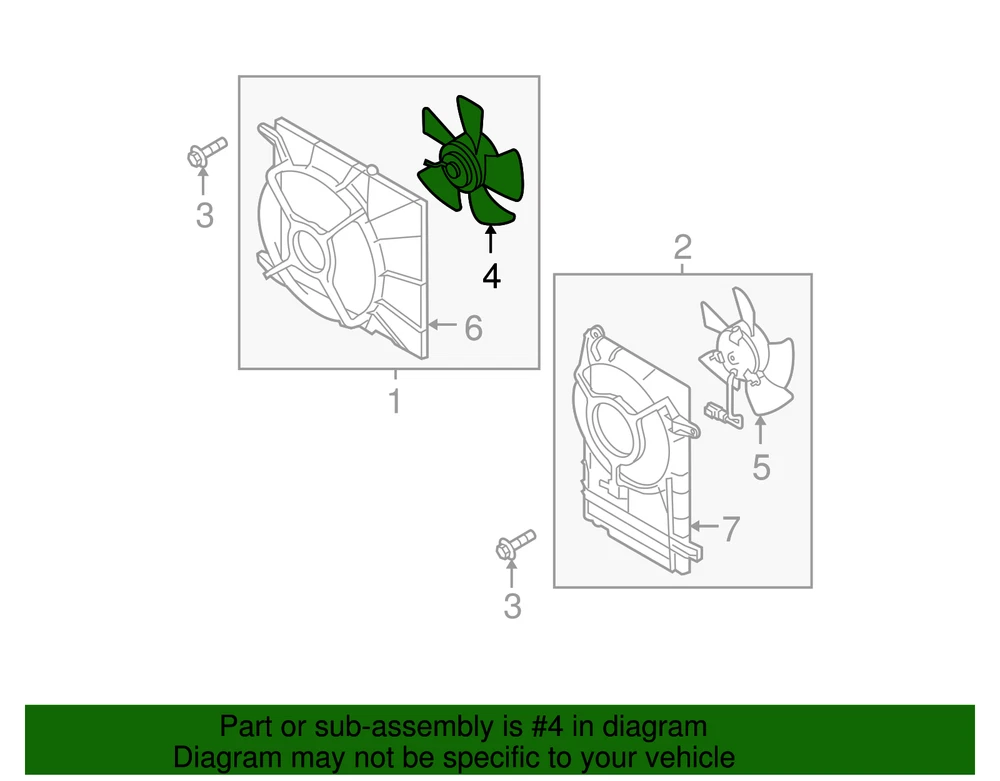 3

4

6

1

2

5

7

3

Part or sub-assembly is #4 in diagram
Diagram may not be specific to your vehicle