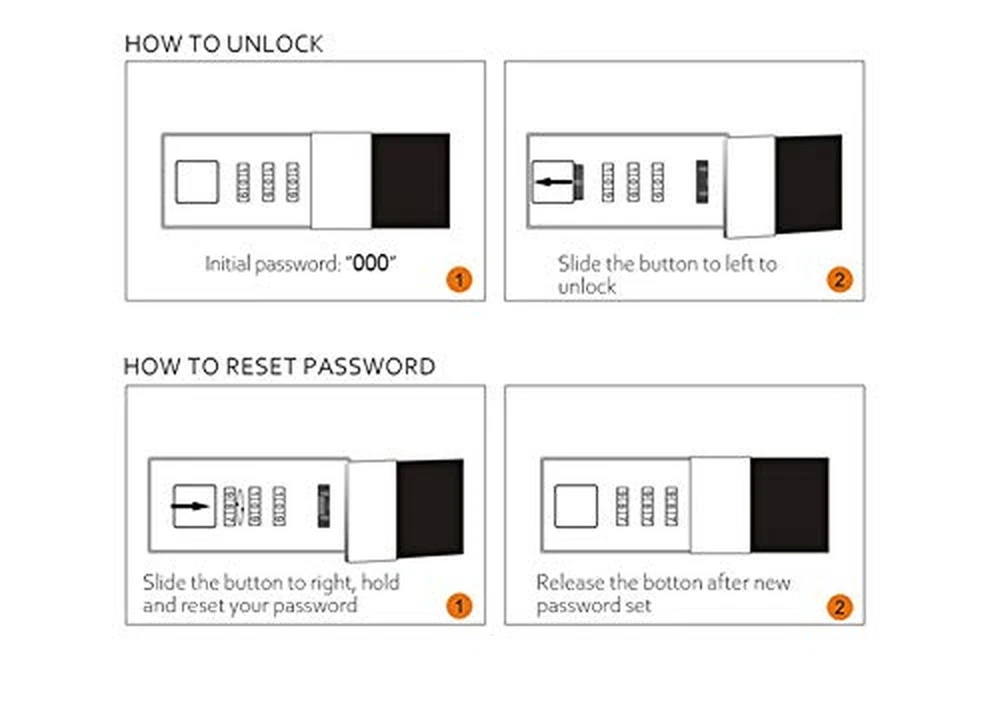 HOW TO UNLOCK

Initial password: "000"

1

Slide the button to left to unlock

2

HOW TO RESET PASSWORD

Slide the button to right, hold and reset your password

1

Release the botton after new password set

2