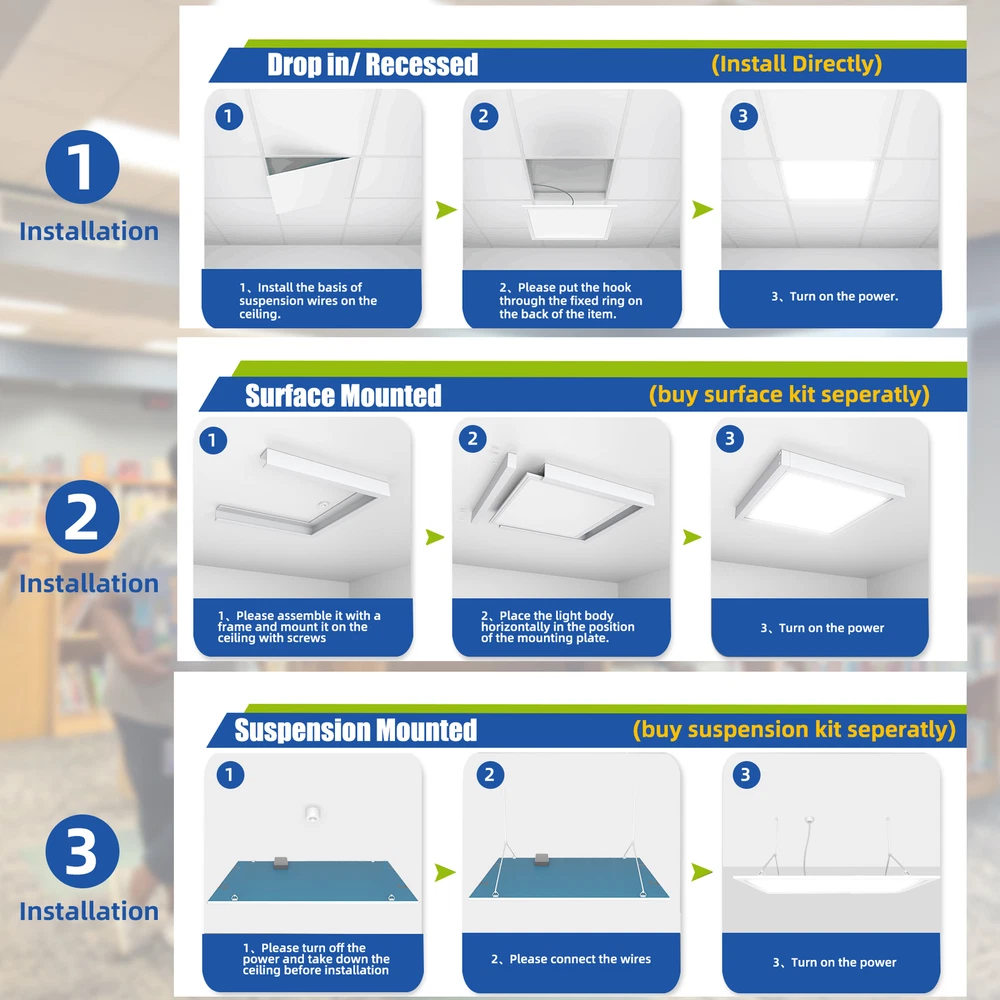 1
Installation

Drop in/ Recessed (Install Directly)

1
1、Install the basis of suspension wires on the ceiling.

2
2、Please put the hook through the fixed ring on the back of the item.

3
3、Turn on the power.

2
Installation

Surface Mounted (buy surface kit seperatly)

1
1、Please assemble it with a frame and mount it on the ceiling with screws

2
2、Place the light body horizontally in the position of the mounting plate.

3
3、Turn on the power

3
Installation

Suspension Mounted (buy suspension kit seperatly)

1
1、Please turn off the power and take down the ceiling before installation

2
2、Please connect the wires

3
3、Turn on the power