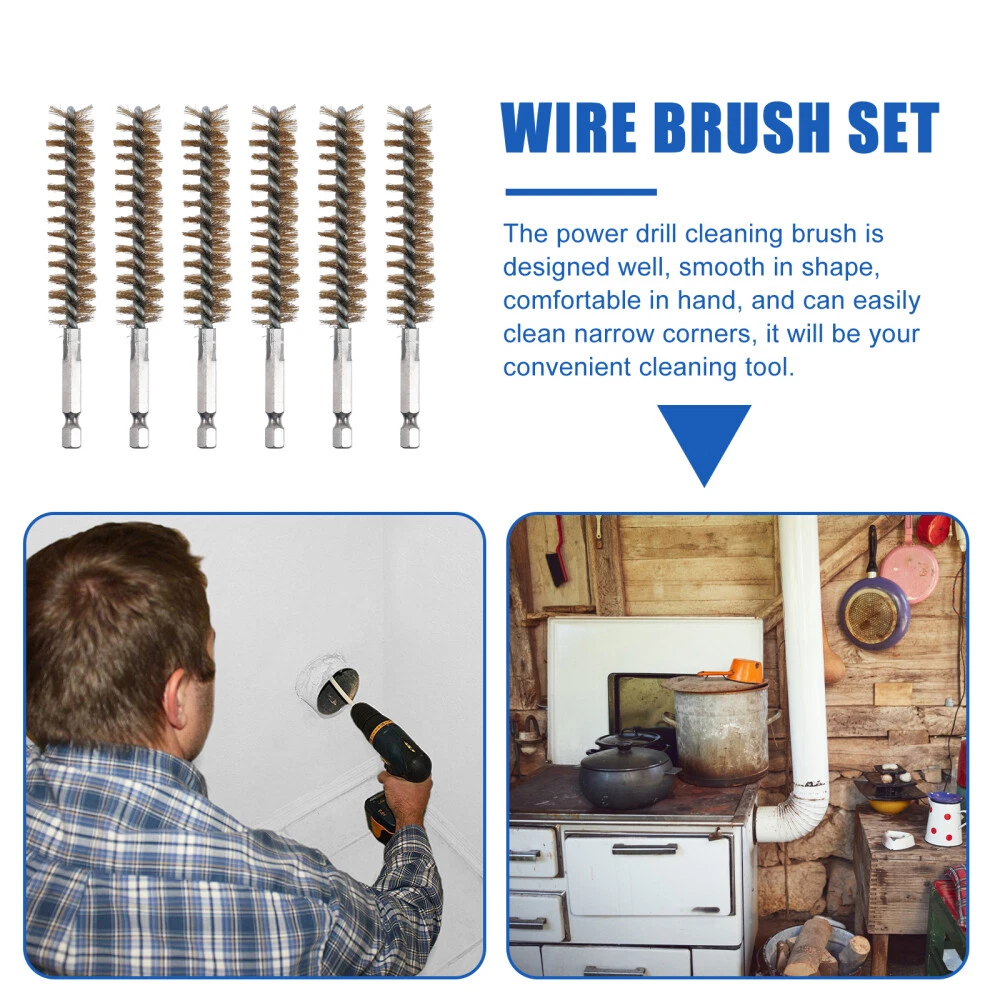 WIRE BRUSH SET

The power drill cleaning brush is designed well, smooth in shape, comfortable in hand, and can easily clean narrow corners, it will be your convenient cleaning tool.