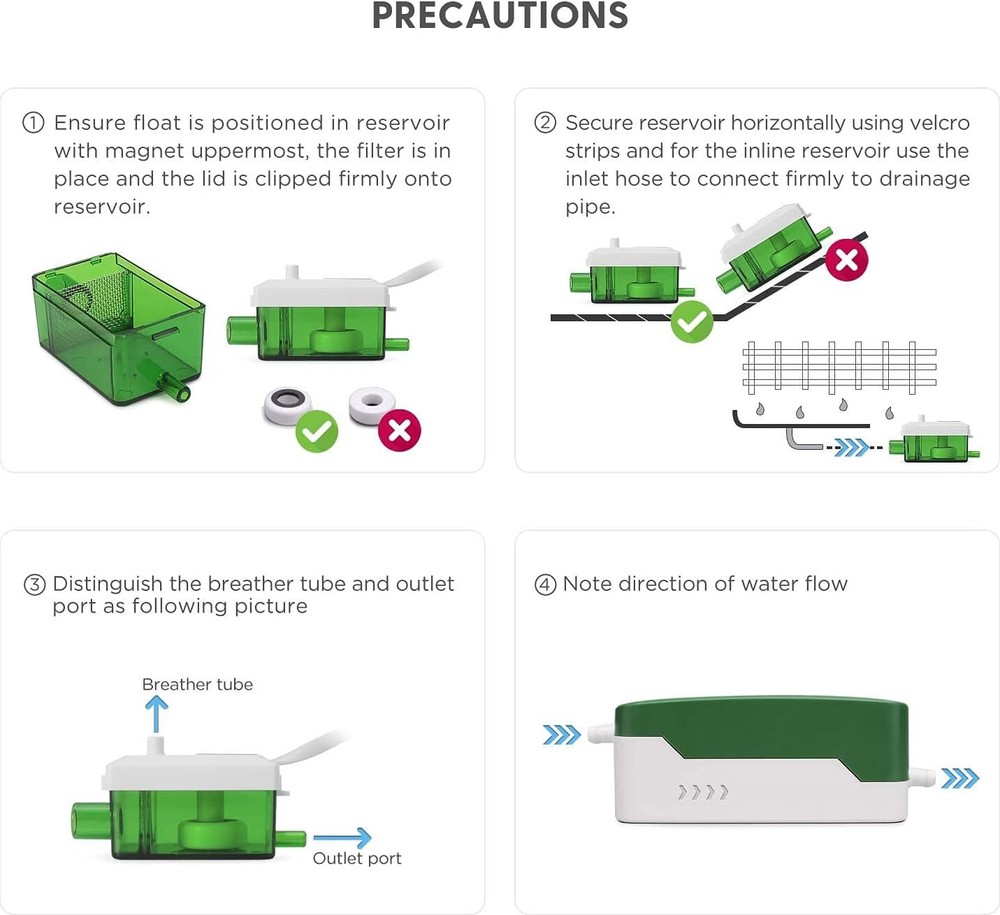 PRECAUTIONS

① Ensure float is positioned in reservoir with magnet uppermost, the filter is in place and the lid is clipped firmly onto reservoir.

② Secure reservoir horizontally using velcro strips and for the inline reservoir use the inlet hose to connect firmly to drainage pipe.

③ Distinguish the breather tube and outlet port as following picture

Breather tube

Outlet port

④ Note direction of water flow