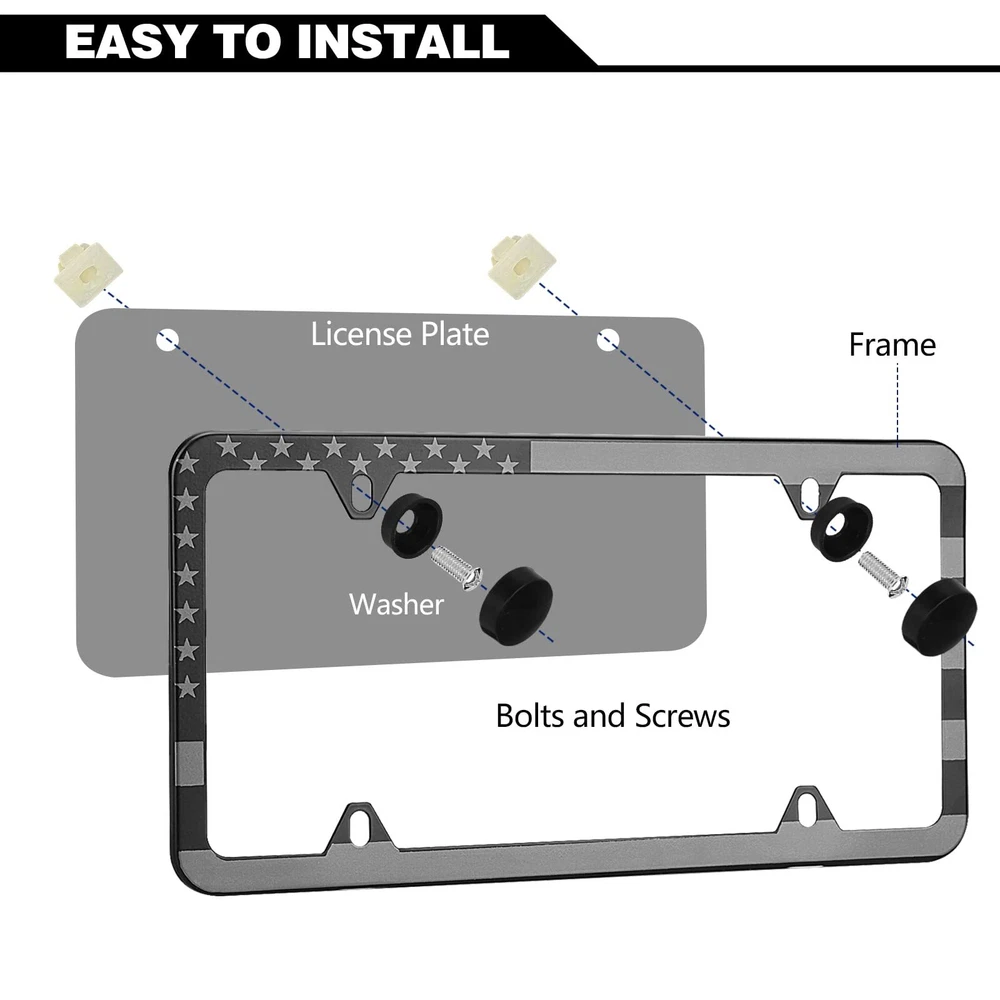 EASY TO INSTALL

License Plate

Frame

Washer

Bolts and Screws