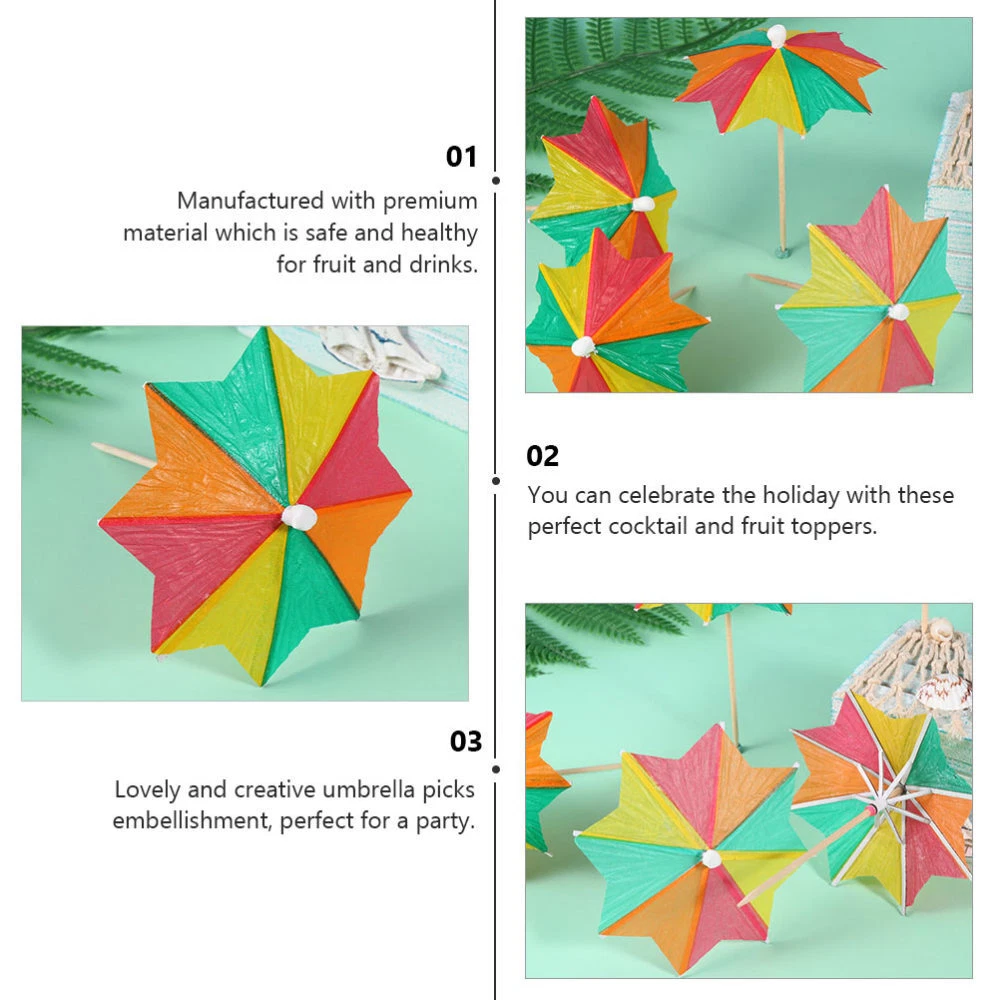 01

Manufactured with premium material which is safe and healthy for fruit and drinks.

02

You can celebrate the holiday with these perfect cocktail and fruit toppers.

03

Lovely and creative umbrella picks embellishment, perfect for a party.