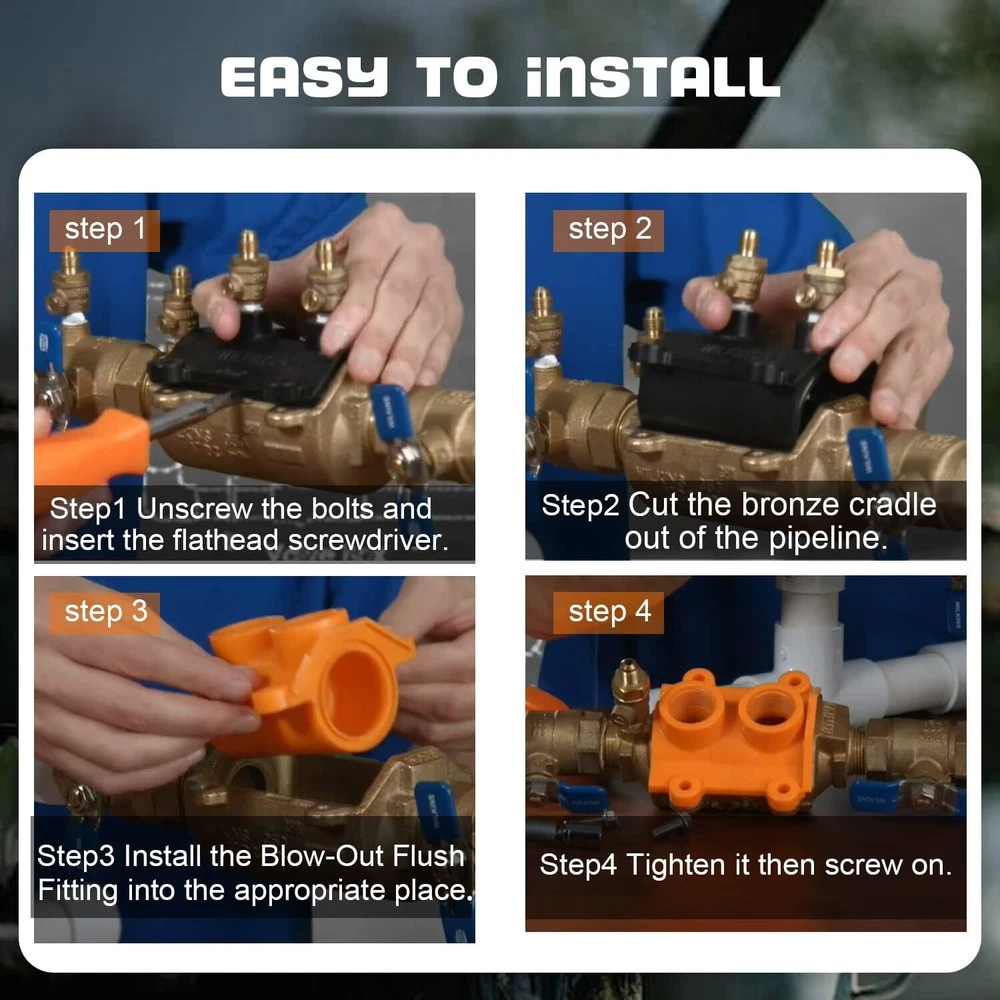 EASY TO INSTALL

step 1

Step1 Unscrew the bolts and insert the flathead screwdriver.

step 2

Step2 Cut the bronze cradle out of the pipeline.

step 3

Step3 Install the Blow-Out Flush Fitting into the appropriate place.

step 4

Step4 Tighten it then screw on.