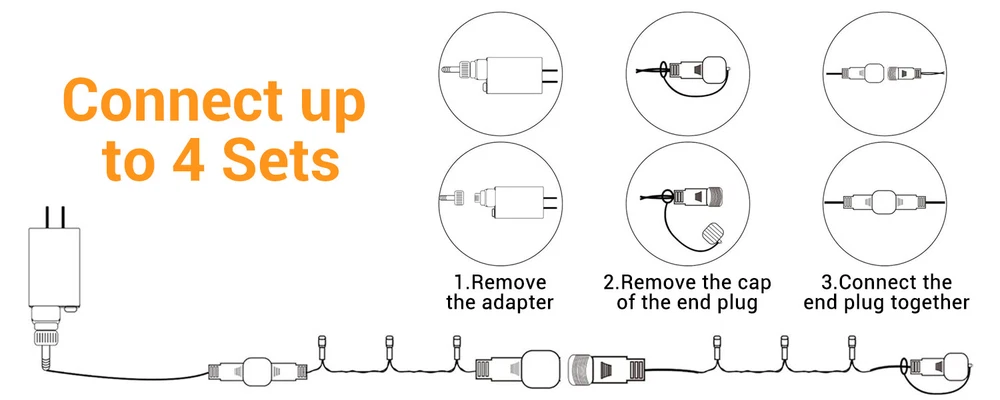 Connect up to 4 Sets

1.Remove the adapter

2.Remove the cap of the end plug

3.Connect the end plug together